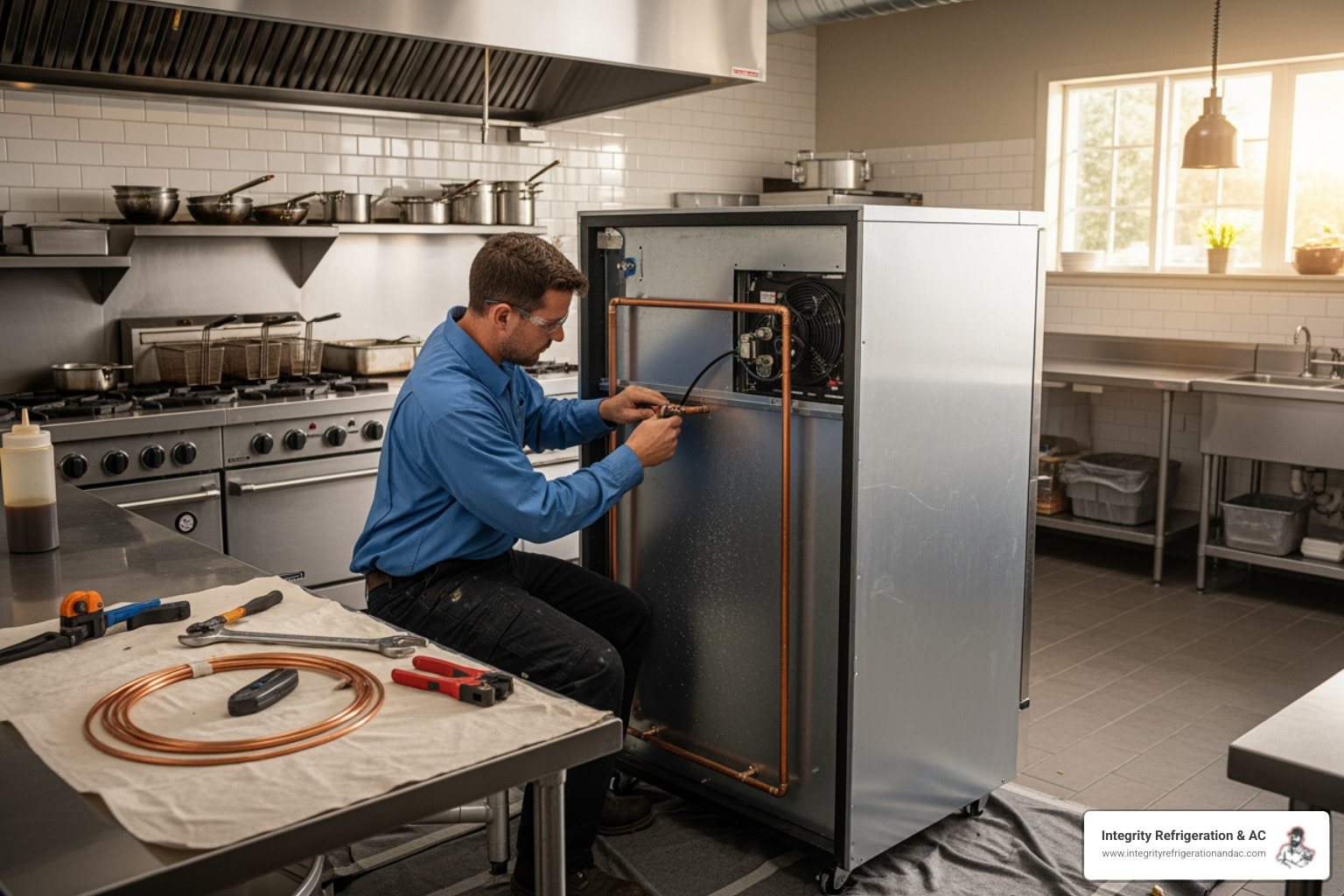 Integrity Refrigeration & AC
www.integrityrefrigerationandac.com