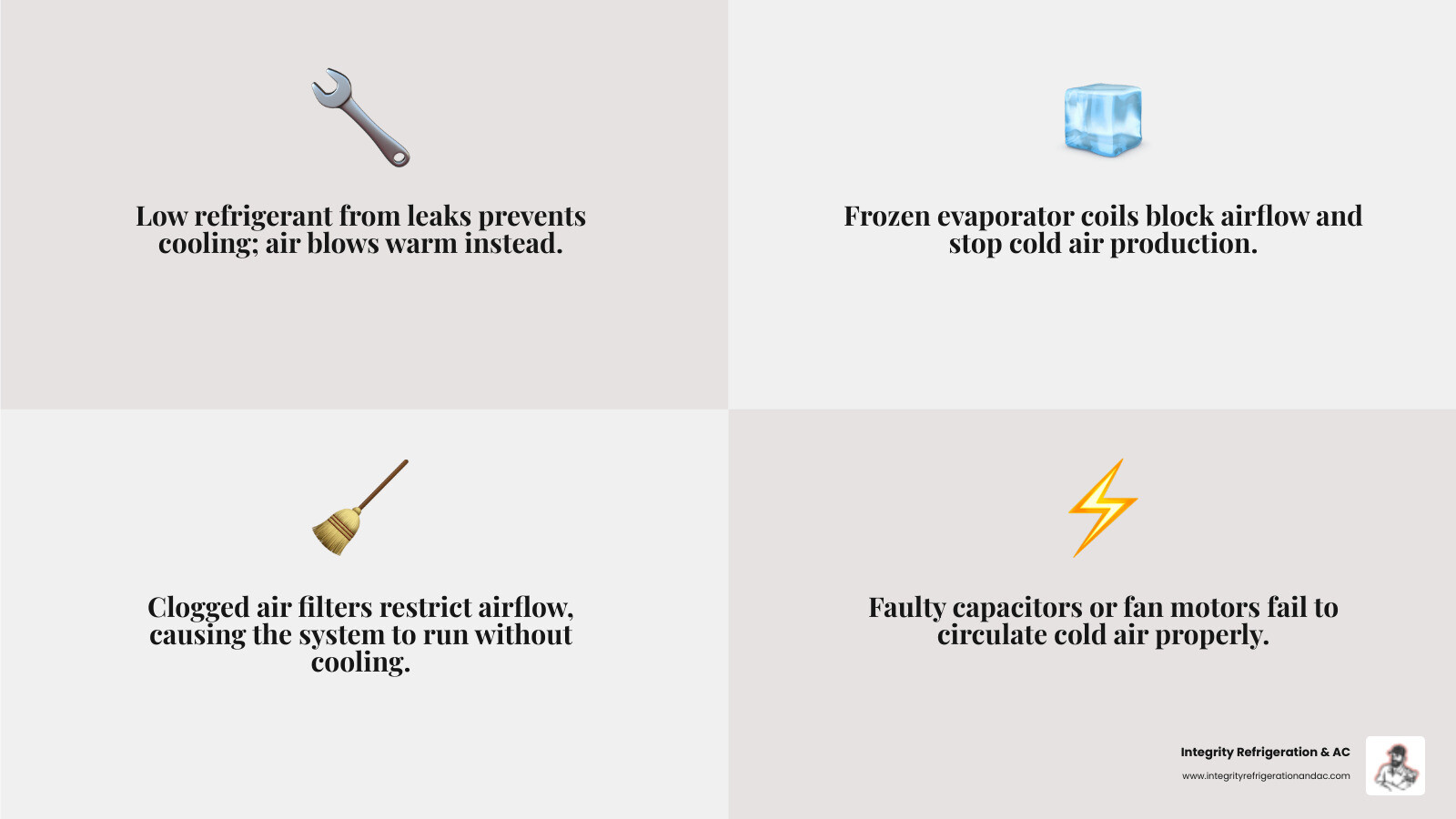 Low refrigerant from leaks prevents cooling; air blows warm instead.

Frozen evaporator coils block airflow and stop cold air production.

Clogged air filters restrict airflow, causing the system to run without cooling.

Faulty capacitors or fan motors fail to circulate cold air properly.

Integrity Refrigeration & AC
www.integrityrefrigerationandac.com