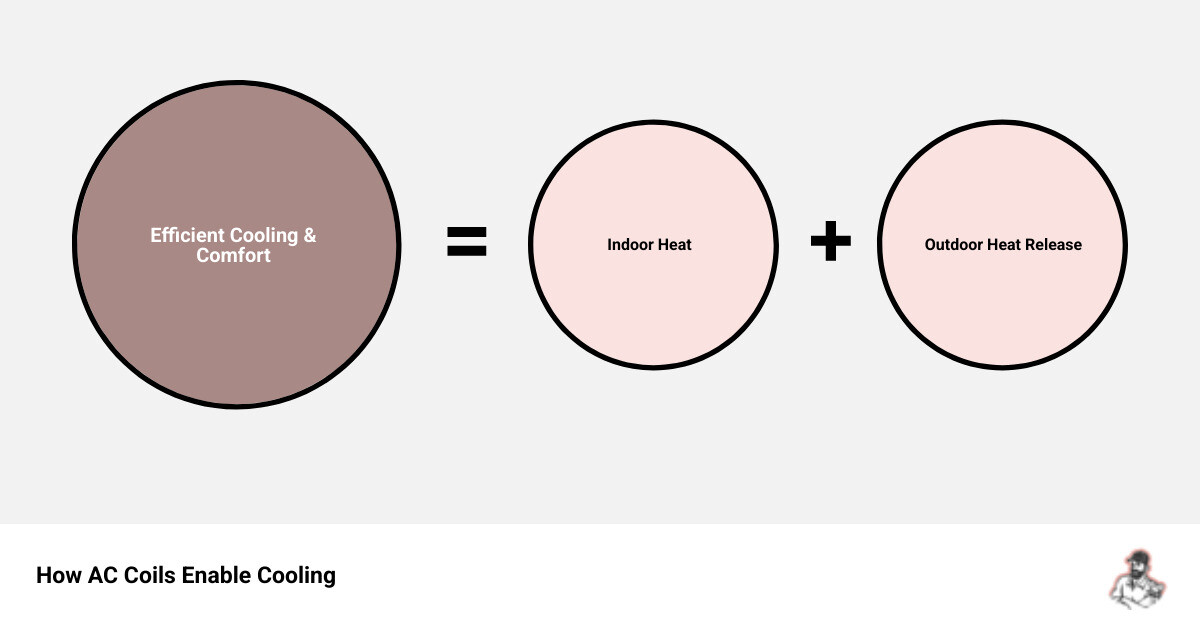 Efficient Cooling & Comfort

=

Indoor Heat

+

Outdoor Heat Release

How AC Coils Enable Cooling