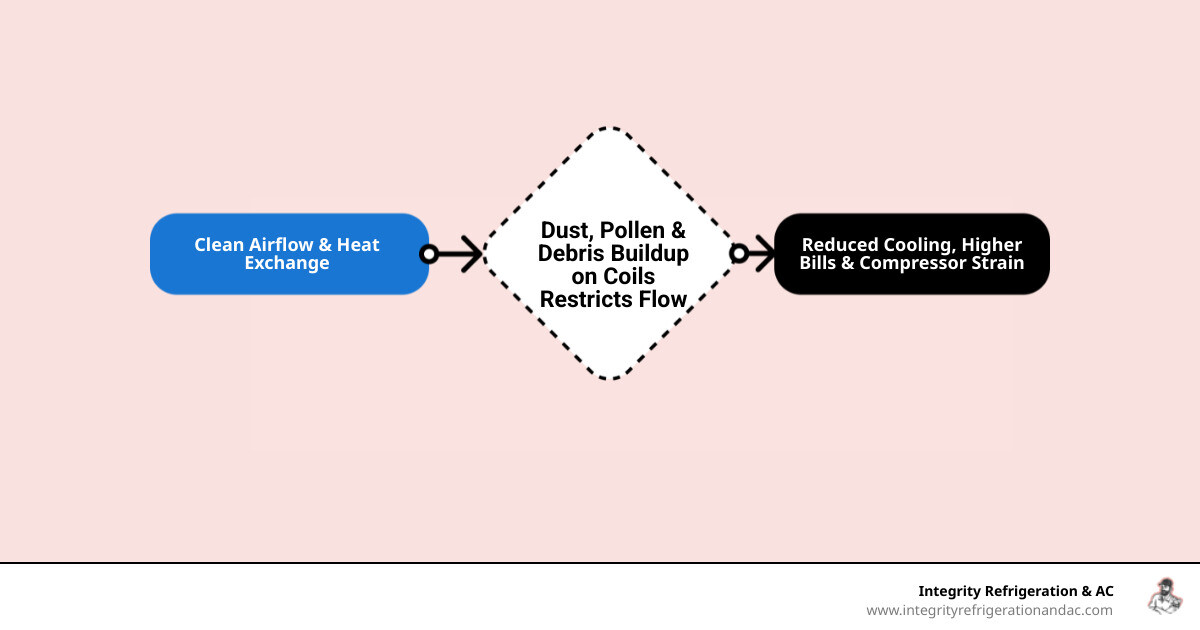 Clean Airflow & Heat Exchange

Dust, Pollen & Debris Buildup on Coils Restricts Flow

Reduced Cooling, Higher Bills & Compressor Strain

Integrity Refrigeration & AC
www.integrityrefrigerationandac.com