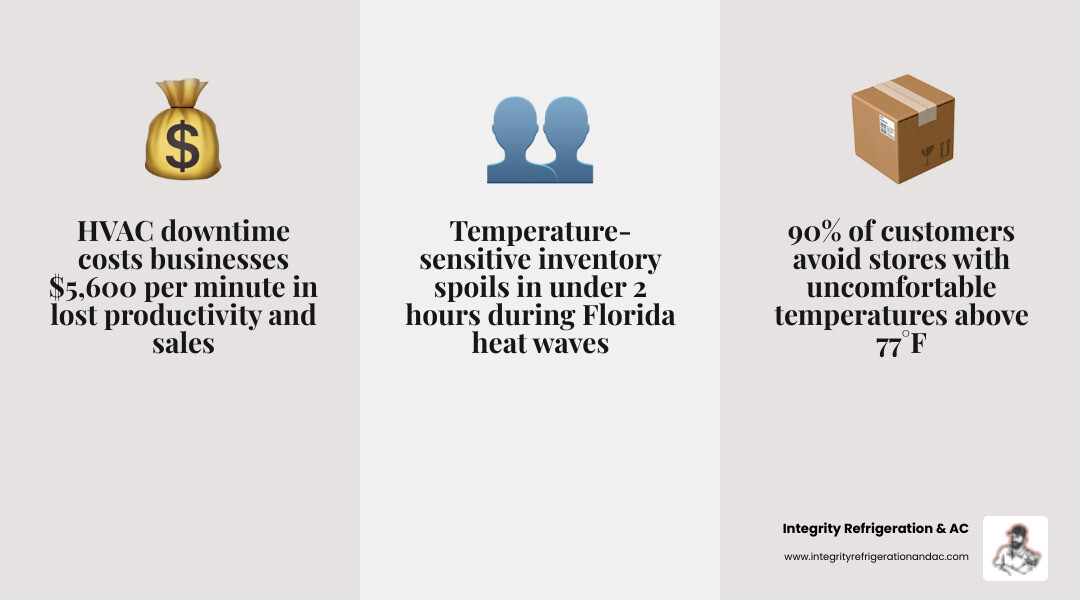 HVAC downtime costs businesses $5,600 per minute in lost productivity and sales

Temperature-sensitive inventory spoils in under 2 hours during Florida heat waves

90% of customers avoid stores with uncomfortable temperatures above 77°F

Integrity Refrigeration & AC
www.integrityrefrigerationandac.com