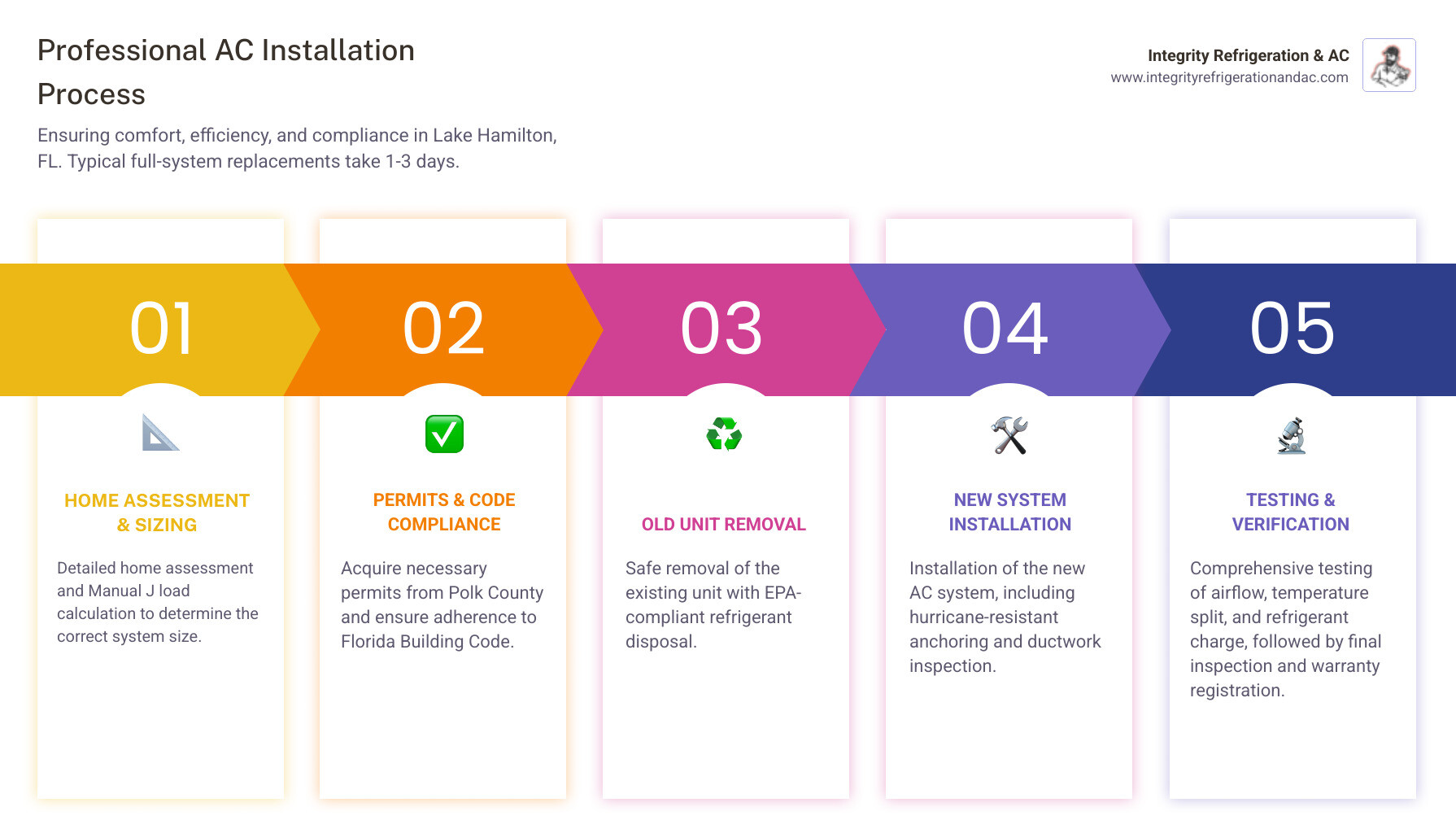 Professional AC Installation Process

Ensuring comfort, efficiency, and compliance in Lake Hamilton, FL. Typical full-system replacements take 1-3 days.

Integrity Refrigeration & AC
www.integrityrefrigerationandac.com

01

HOME ASSESSMENT & SIZING

Detailed home assessment and Manual J load calculation to determine the correct system size.

02

PERMITS & CODE COMPLIANCE

Acquire necessary permits from Polk County and ensure adherence to Florida Building Code.

03

OLD UNIT REMOVAL

Safe removal of the existing unit with EPA-compliant refrigerant disposal.

04

NEW SYSTEM INSTALLATION

Installation of the new AC system, including hurricane-resistant anchoring and ductwork inspection.

05

TESTING & VERIFICATION

Comprehensive testing of airflow, temperature split, and refrigerant charge, followed by final inspection and warranty registration.