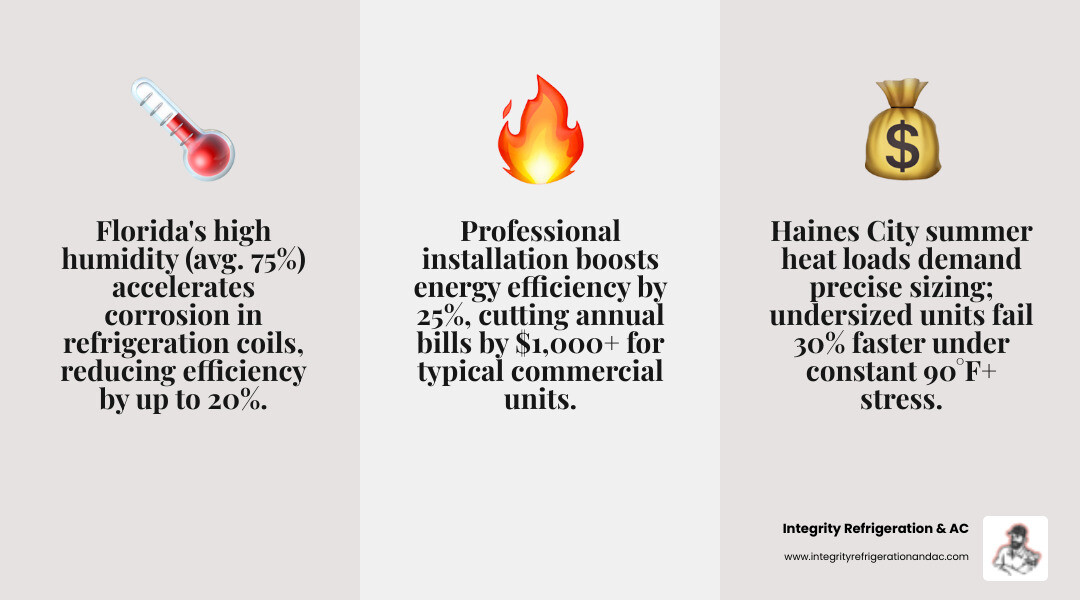 Florida's high humidity (avg. 75%) accelerates corrosion in refrigeration coils, reducing efficiency by up to 20%.

Professional installation boosts energy efficiency by 25%, cutting annual bills by $1,000+ for typical commercial units.

Haines City summer heat loads demand precise sizing; undersized units fail 30% faster under constant 90°F+ stress.

Integrity Refrigeration & AC

www.integrityrefrigerationandac.com