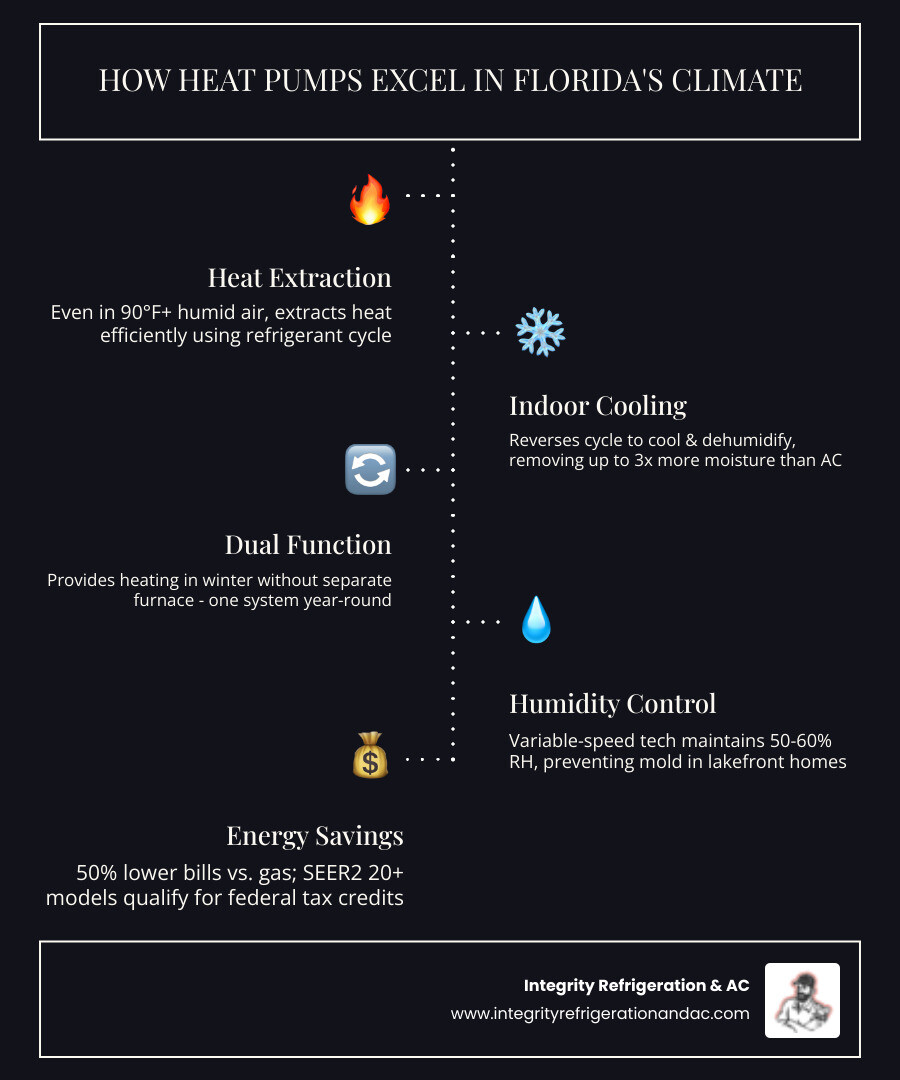 HOW HEAT PUMPS EXCEL IN FLORIDA'S CLIMATE

Heat Extraction

Even in 90°F+ humid air, extracts heat efficiently using refrigerant cycle

Indoor Cooling

Reverses cycle to cool & dehumidify, removing up to 3x more moisture than AC

Dual Function

Provides heating in winter without separate furnace - one system year-round

Humidity Control

Variable-speed tech maintains 50-60% RH, preventing mold in lakefront homes

Energy Savings

50% lower bills vs. gas; SEER2 20+ models qualify for federal tax credits

Integrity Refrigeration & AC
www.integrityrefrigerationandac.com