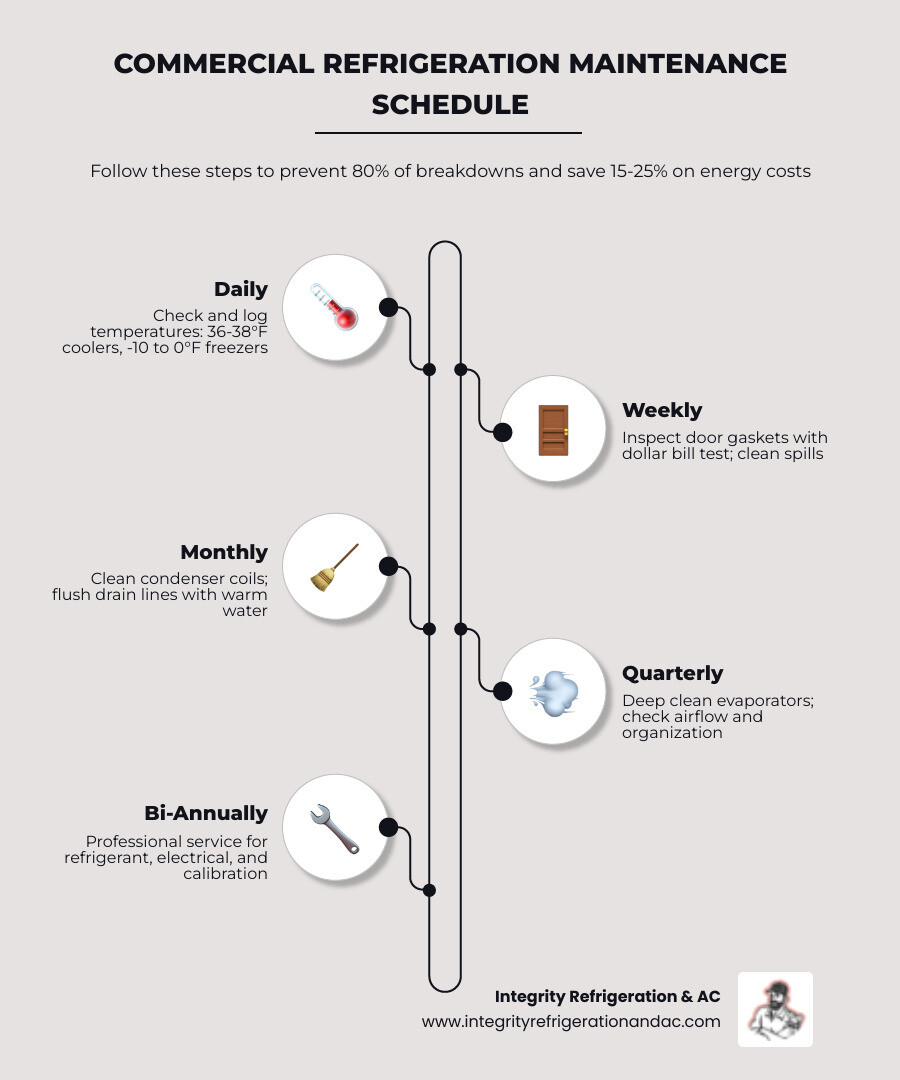 COMMERCIAL REFRIGERATION MAINTENANCE SCHEDULE

Follow these steps to prevent 80% of breakdowns and save 15-25% on energy costs

Daily
Check and log temperatures: 36-38°F coolers, -10 to 0°F freezers

Weekly
Inspect door gaskets with dollar bill test; clean spills

Monthly
Clean condenser coils; flush drain lines with warm water

Quarterly
Deep clean evaporators; check airflow and organization

Bi-Annually
Professional service for refrigerant, electrical, and calibration

Integrity Refrigeration & AC
www.integrityrefrigerationandac.com