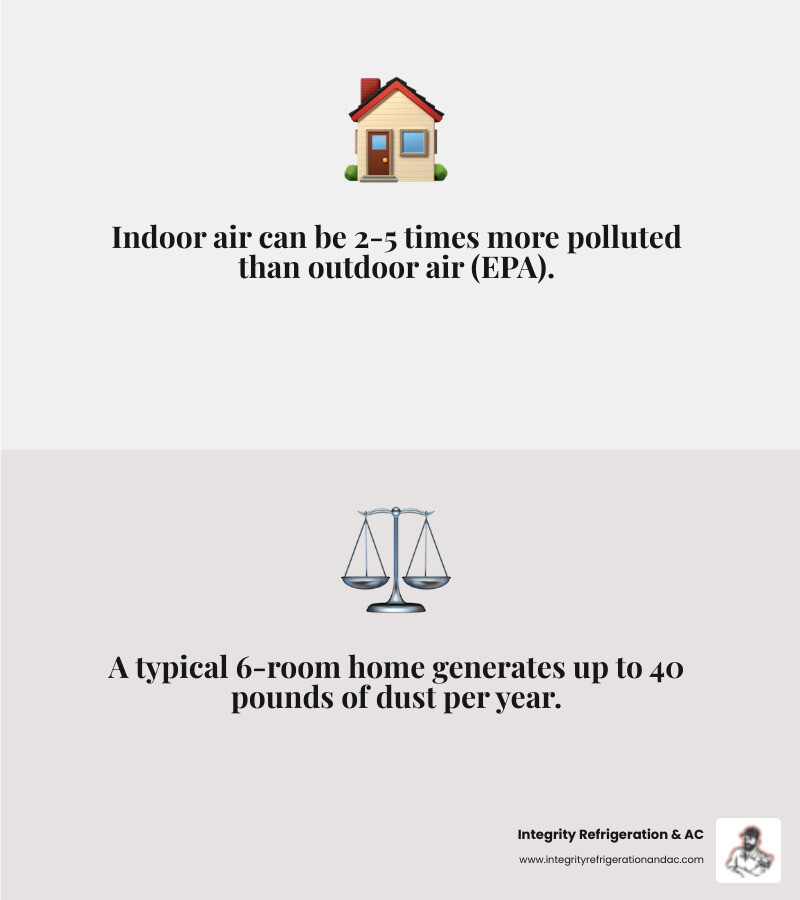 Indoor air can be 2-5 times more polluted than outdoor air (EPA).

A typical 6-room home generates up to 40 pounds of dust per year.

Integrity Refrigeration & AC
www.integrityrefrigerationandac.com