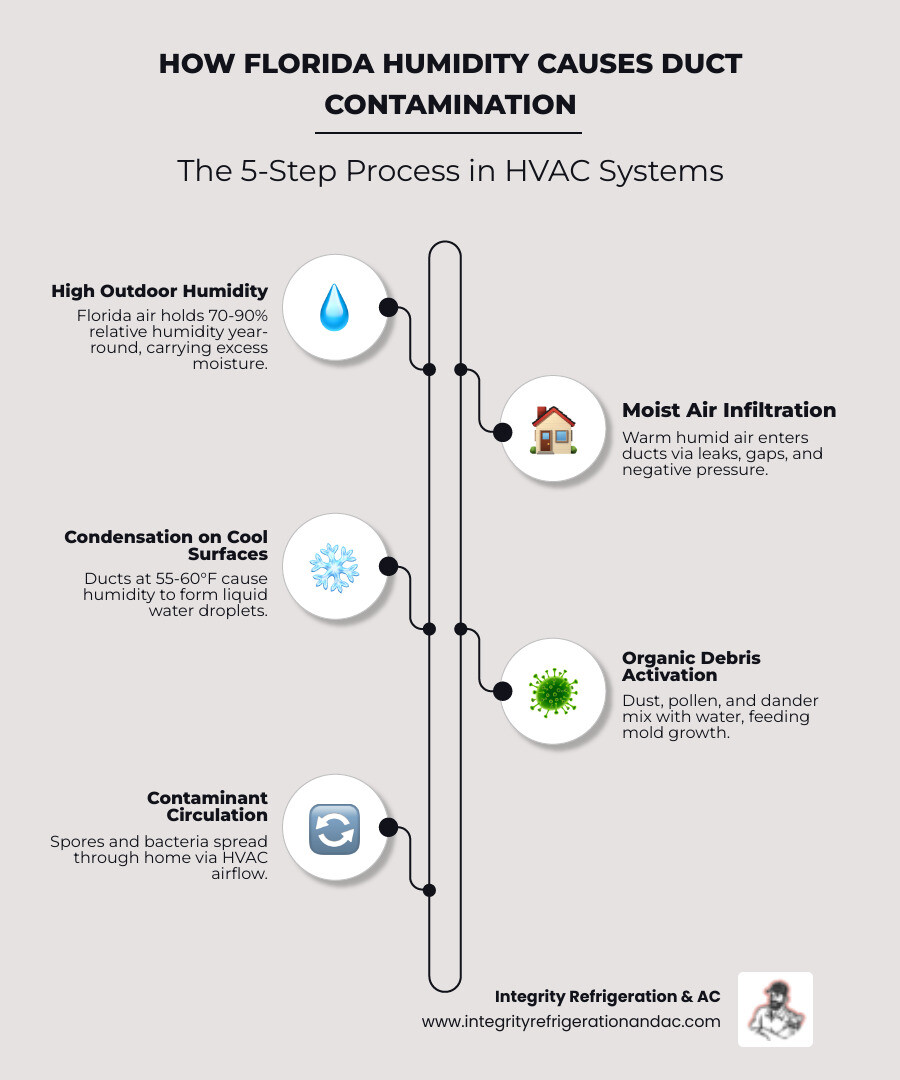 HOW FLORIDA HUMIDITY CAUSES DUCT CONTAMINATION

The 5-Step Process in HVAC Systems

High Outdoor Humidity
Florida air holds 70-90% relative humidity year-round, carrying excess moisture.

Moist Air Infiltration
Warm humid air enters ducts via leaks, gaps, and negative pressure.

Condensation on Cool Surfaces
Ducts at 55-60°F cause humidity to form liquid water droplets.

Organic Debris Activation
Dust, pollen, and dander mix with water, feeding mold growth.

Contaminant Circulation
Spores and bacteria spread through home via HVAC airflow.

Integrity Refrigeration & AC
www.integrityrefrigerationandac.com