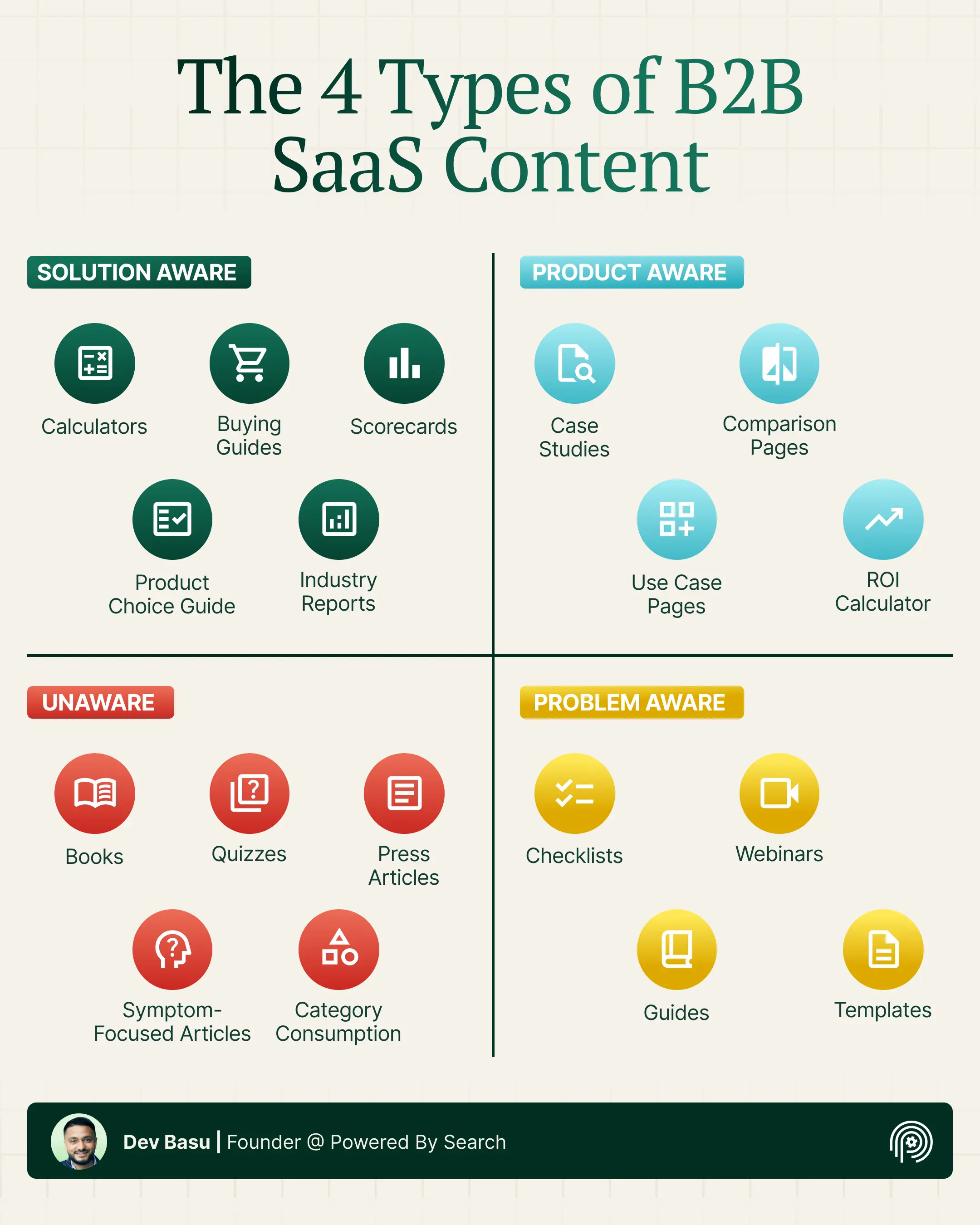 The 4 Types of B2B SaaS Content

SOLUTION AWARE

Calculators

Buying Guides

Scorecards

Product Choice Guide

Industry Reports

PRODUCT AWARE

Case Studies

Comparison Pages

Use Case Pages

ROI Calculator

UNAWARE

Books

Quizzes

Press Articles

Symptom-Focused Articles

Category Consumption

PROBLEM AWARE

Checklists

Webinars

Guides

Templates

Dev Basu | Founder @ Powered By Search