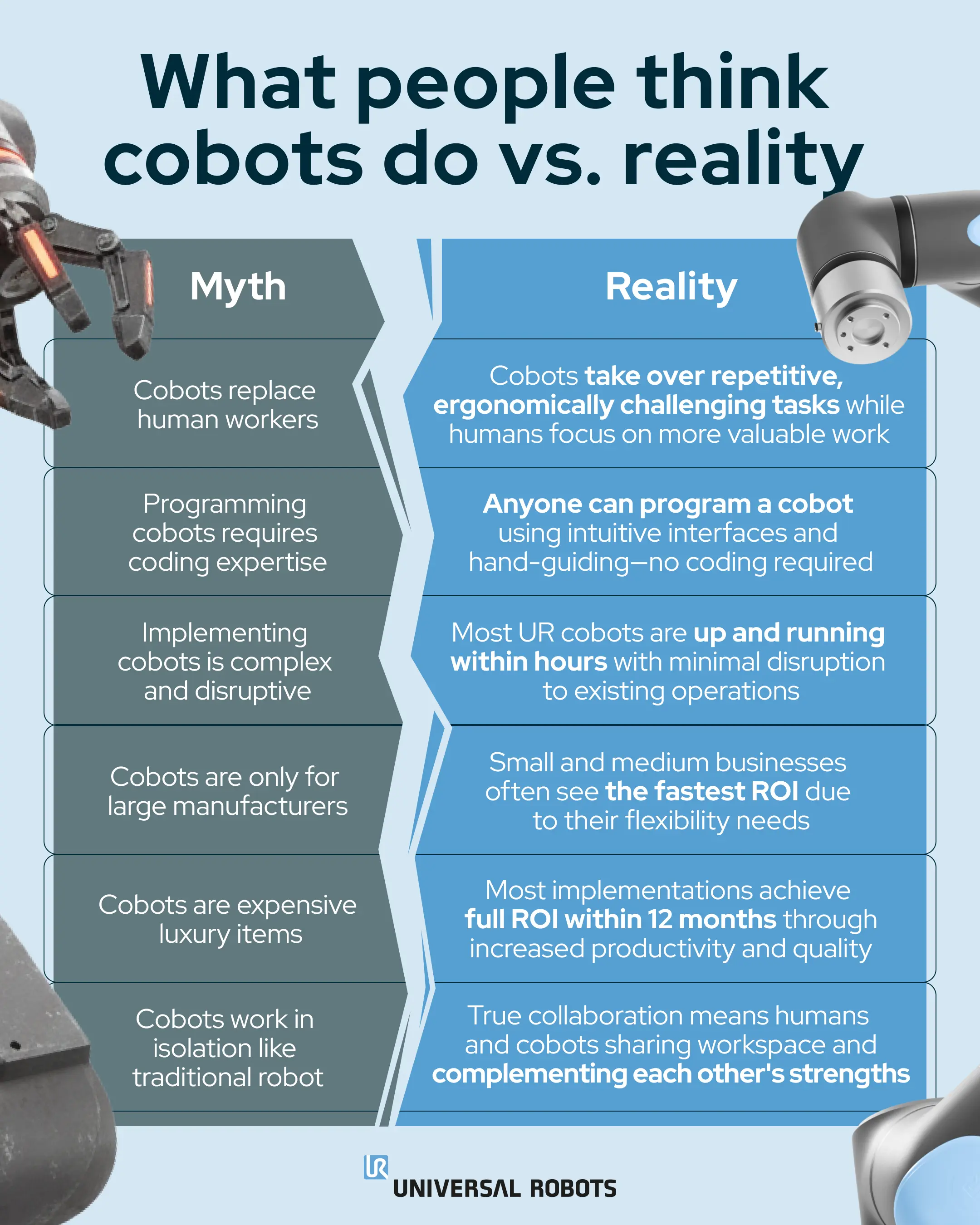 What people think cobots do vs. reality

| Myth | Reality |
|---|---|
| Cobots replace human workers | Cobots take over repetitive, ergonomically challenging tasks while humans focus on more valuable work |
| Programming cobots requires coding expertise | Anyone can program a cobot using intuitive interfaces and hand-guiding—no coding required |
| Implementing cobots is complex and disruptive | Most UR cobots are up and running within hours with minimal disruption to existing operations |
| Cobots are only for large manufacturers | Small and medium businesses often see the fastest ROI due to their flexibility needs |
| Cobots are expensive luxury items | Most implementations achieve full ROI within 12 months through increased productivity and quality |
| Cobots work in isolation like traditional robot | True collaboration means humans and cobots sharing workspace and complementing each other's strengths |

UR UNIVERSAL ROBOTS