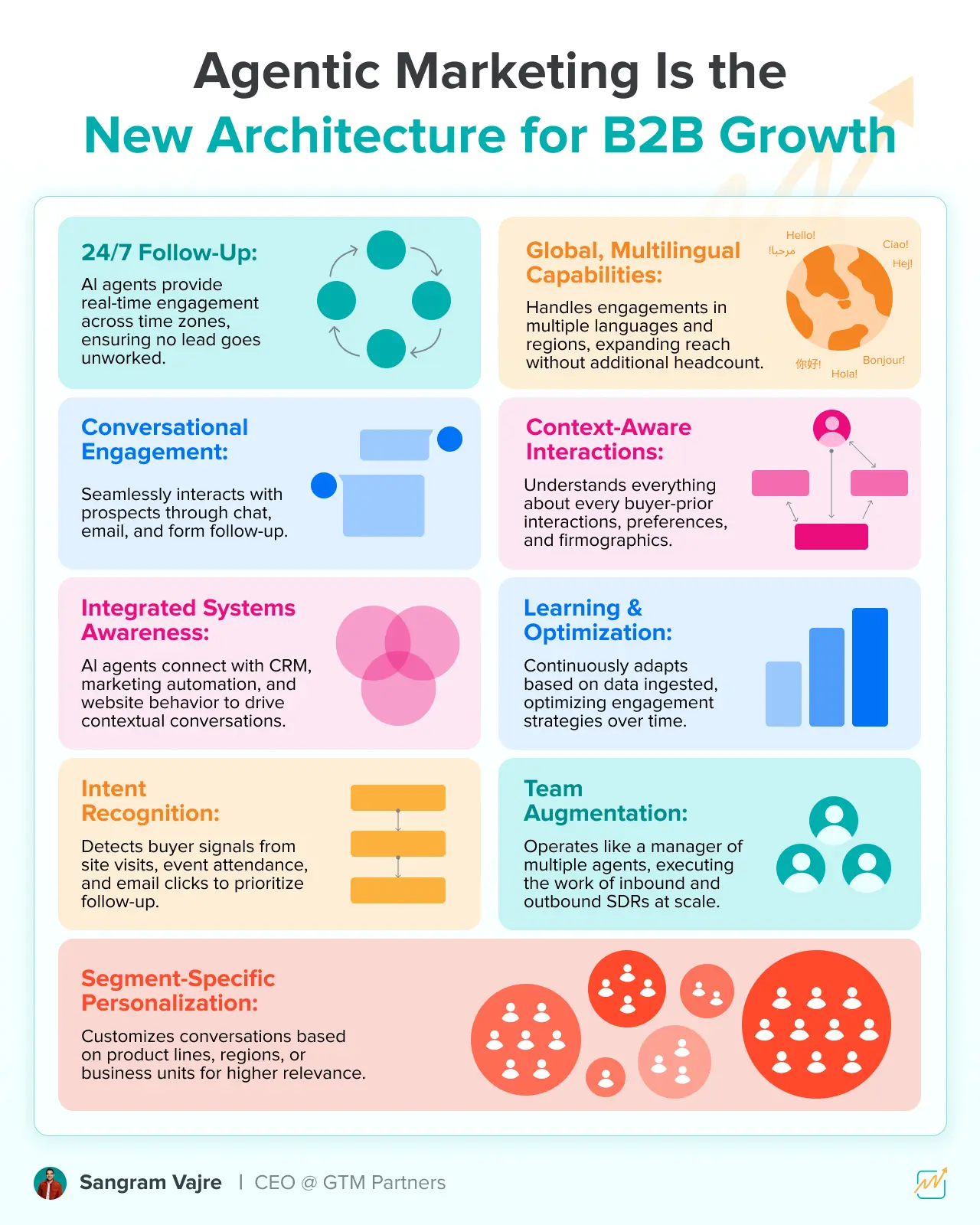 Agentic Marketing Is the
New Architecture for B2B Growth

24/7 Follow-Up:

AI agents provide real-time engagement across time zones, ensuring no lead goes unworked.

Global, Multilingual Capabilities:

Handles engagements in multiple languages and regions, expanding reach without additional headcount.

Hello! مرحبا! Ciao! Hej! 你好! Hola! Bonjour!

Conversational Engagement:

Seamlessly interacts with prospects through chat, email, and form follow-up.

Context-Aware Interactions:

Understands everything about every buyer-prior interactions, preferences, and firmographics.

Integrated Systems Awareness:

AI agents connect with CRM, marketing automation, and website behavior to drive contextual conversations.

Learning & Optimization:

Continuously adapts based on data ingested, optimizing engagement strategies over time.

Intent Recognition:

Detects buyer signals from site visits, event attendance, and email clicks to prioritize follow-up.

Team Augmentation:

Operates like a manager of multiple agents, executing the work of inbound and outbound SDRs at scale.

Segment-Specific Personalization:

Customizes conversations based on product lines, regions, or business units for higher relevance.

Sangram Vajre | CEO @ GTM Partners