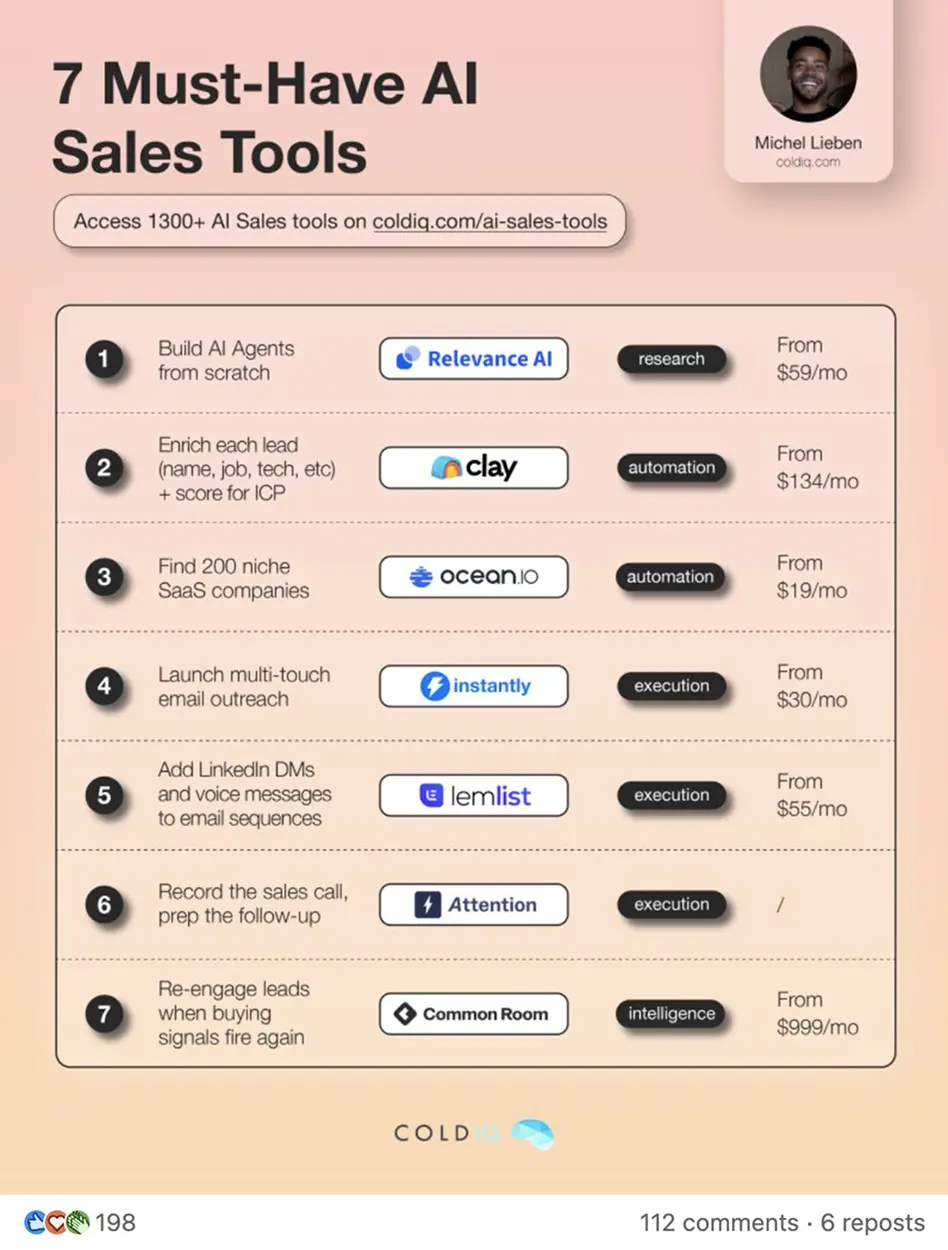 7 Must-Have AI Sales Tools

Michel Lieben
coldiq.com

Access 1300+ AI Sales tools on coldiq.com/ai-sales-tools

| | | | | |
|---|---|---|---|---|
| 1 | Build AI Agents from scratch | Relevance AI | research | From $59/mo |
| 2 | Enrich each lead (name, job, tech, etc) + score for ICP | clay | automation | From $134/mo |
| 3 | Find 200 niche SaaS companies | ocean.io | automation | From $19/mo |
| 4 | Launch multi-touch email outreach | instantly | execution | From $30/mo |
| 5 | Add LinkedIn DMs and voice messages to email sequences | lemlist | execution | From $55/mo |
| 6 | Record the sales call, prep the follow-up | Attention | execution | / |
| 7 | Re-engage leads when buying signals fire again | Common Room | intelligence | From $999/mo |

COLDIQ

198
112 comments · 6 reposts