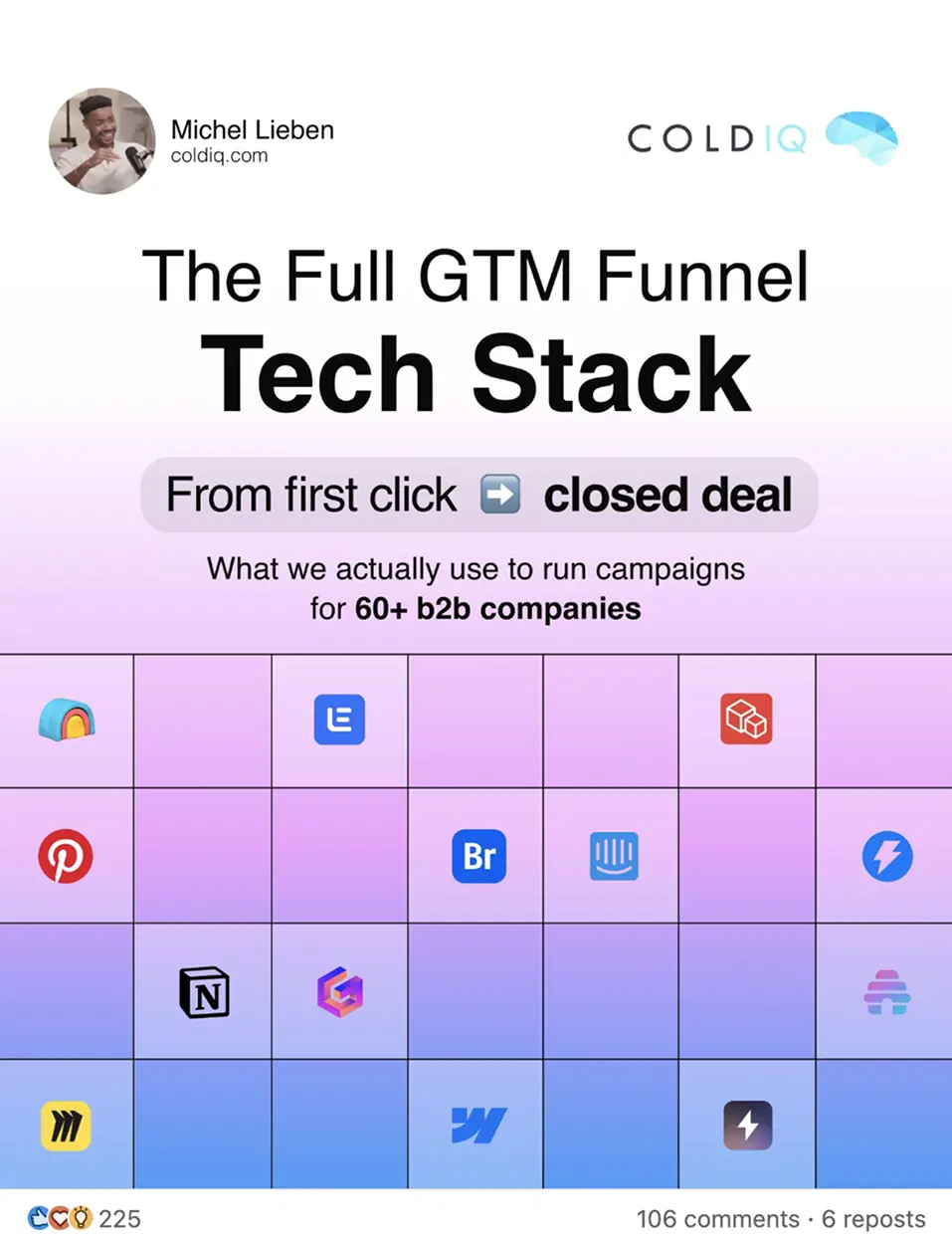 Michel Lieben
coldiq.com

COLDIQ

The Full GTM Funnel
Tech Stack

From first click ➡️ closed deal

What we actually use to run campaigns for 60+ b2b companies

Br

N

225

106 comments · 6 reposts