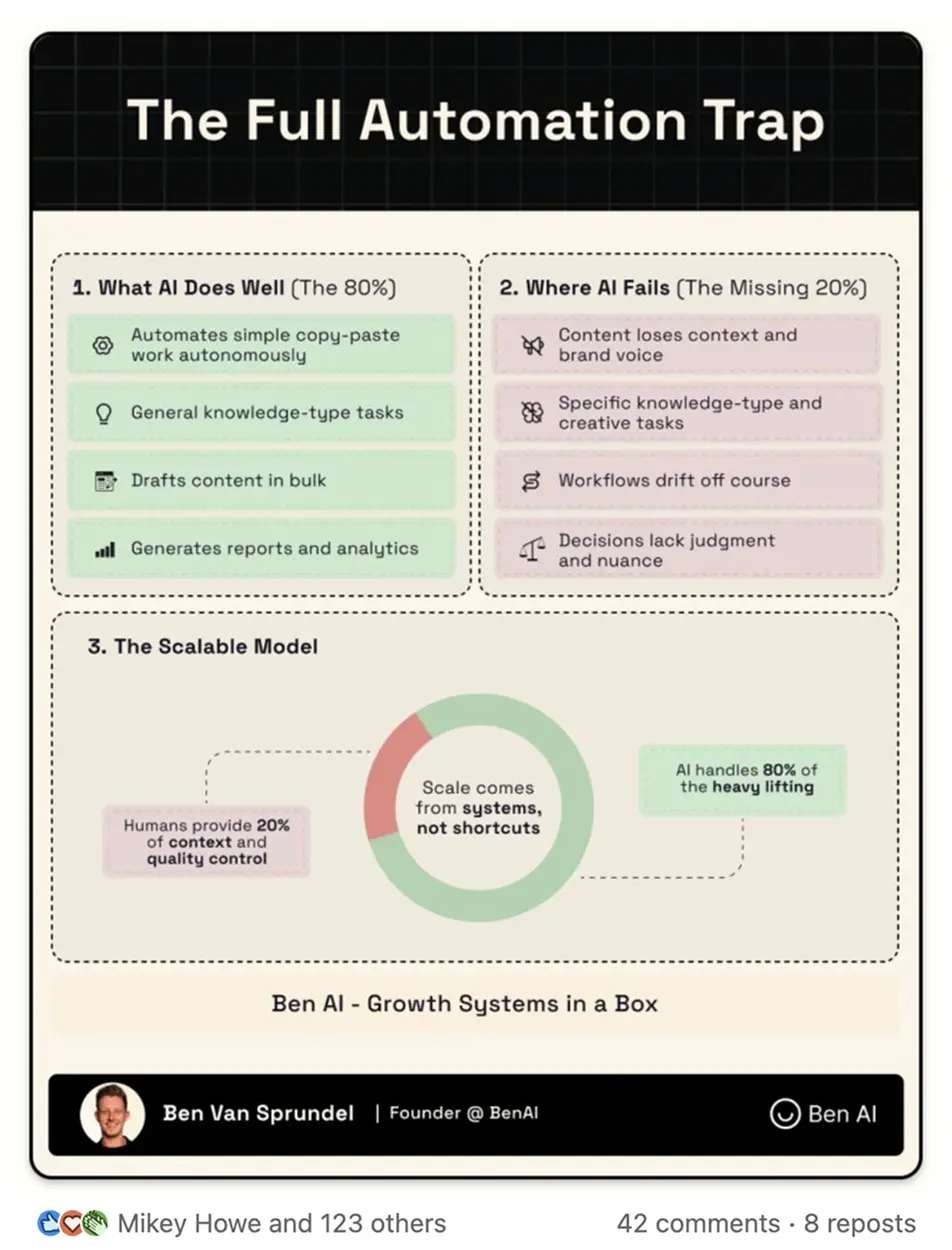 The Full Automation Trap

1. What AI Does Well (The 80%)

Automates simple copy-paste work autonomously

General knowledge-type tasks

Drafts content in bulk

Generates reports and analytics

2. Where AI Fails (The Missing 20%)

Content loses context and brand voice

Specific knowledge-type and creative tasks

Workflows drift off course

Decisions lack judgment and nuance

3. The Scalable Model

Humans provide 20% of context and quality control

Scale comes from systems, not shortcuts

AI handles 80% of the heavy lifting

Ben AI - Growth Systems in a Box

Ben Van Sprundel | Founder @ BenAI

Ben AI

Mikey Howe and 123 others

42 comments · 8 reposts