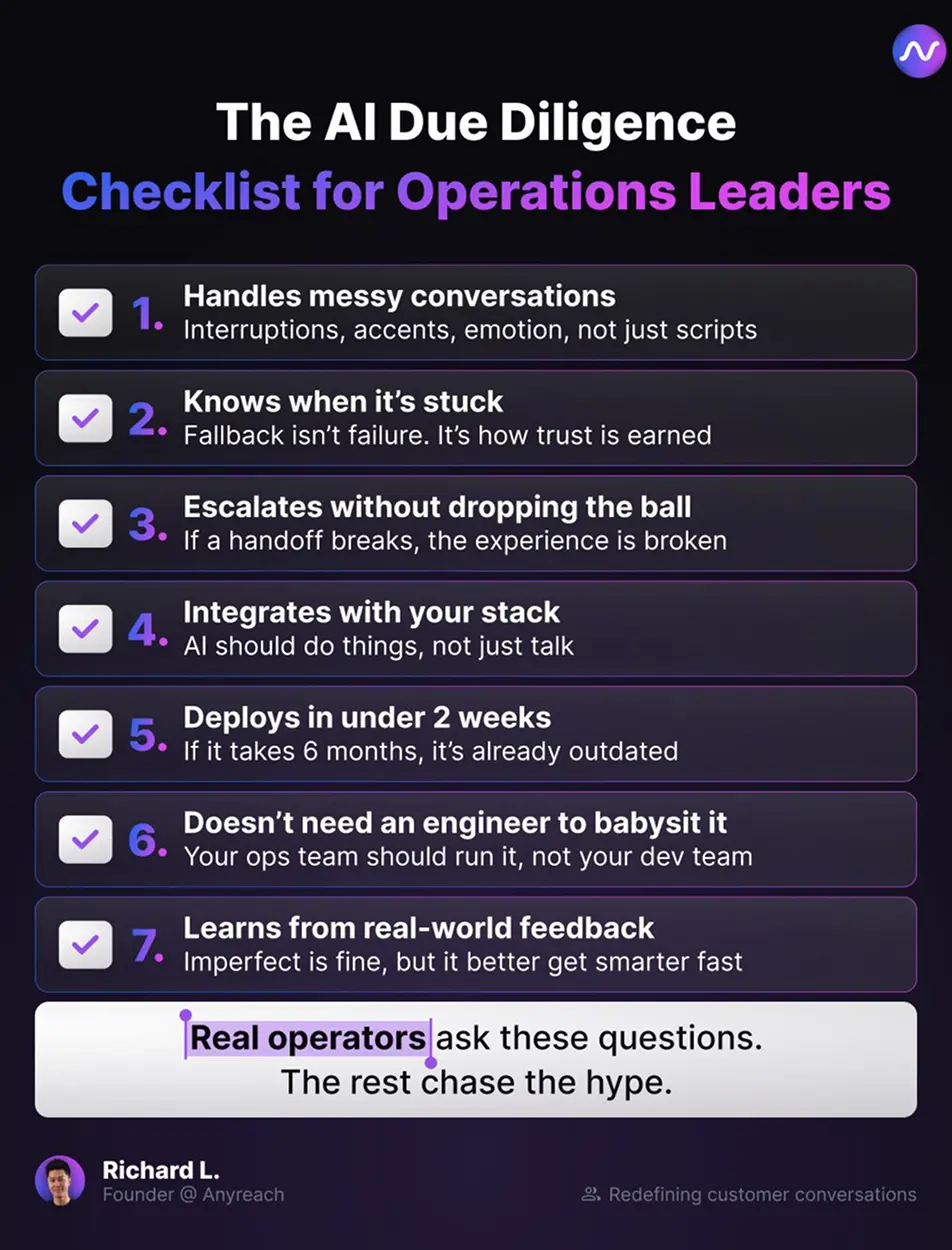 The AI Due Diligence
Checklist for Operations Leaders

1. Handles messy conversations
Interruptions, accents, emotion, not just scripts

2. Knows when it's stuck
Fallback isn't failure. It's how trust is earned

3. Escalates without dropping the ball
If a handoff breaks, the experience is broken

4. Integrates with your stack
AI should do things, not just talk

5. Deploys in under 2 weeks
If it takes 6 months, it's already outdated

6. Doesn't need an engineer to babysit it
Your ops team should run it, not your dev team

7. Learns from real-world feedback
Imperfect is fine, but it better get smarter fast

Real operators ask these questions.
The rest chase the hype.

Richard L.
Founder @ Anyreach

Redefining customer conversations