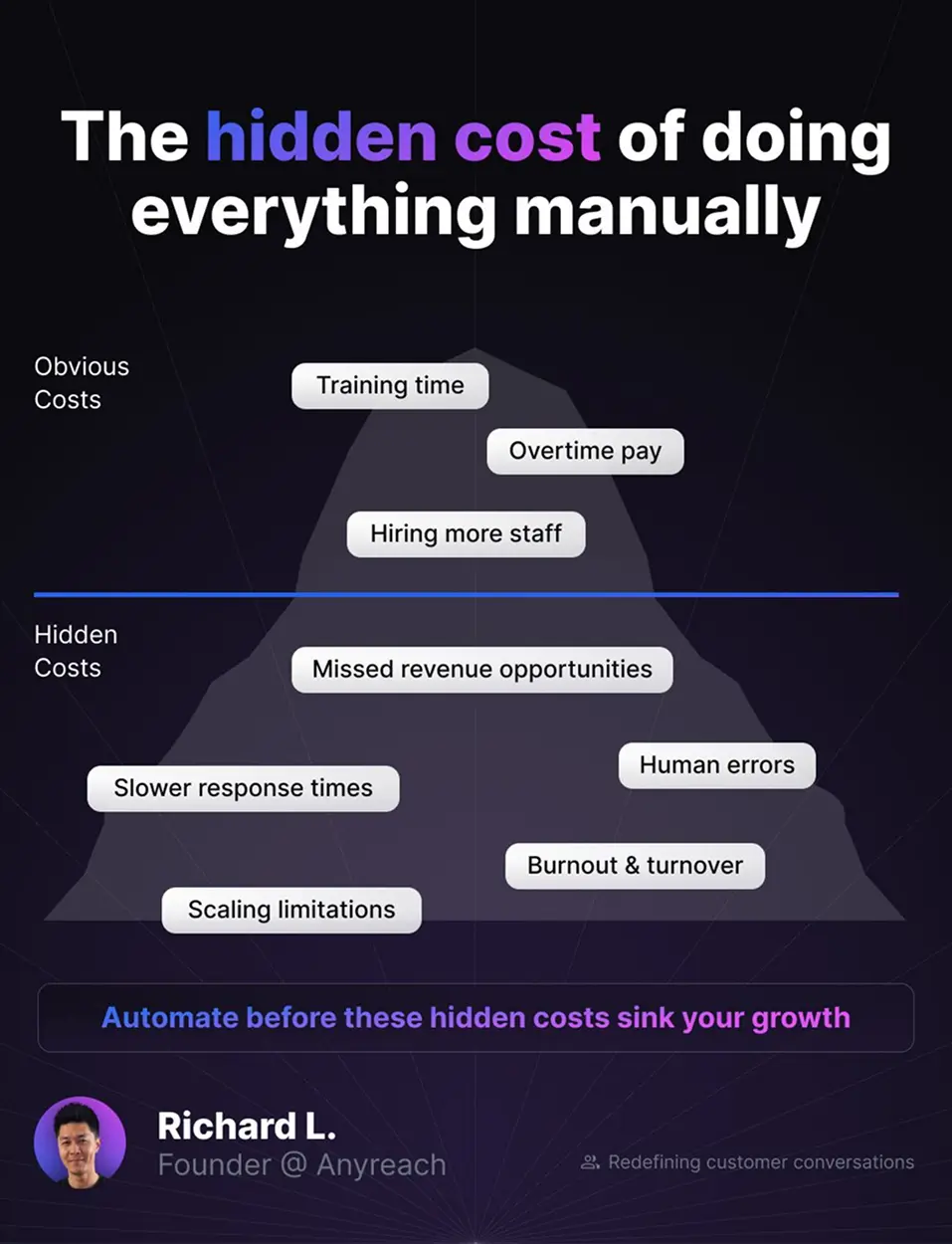 The hidden cost of doing everything manually

Obvious Costs

Training time

Overtime pay

Hiring more staff

Hidden Costs

Missed revenue opportunities

Human errors

Slower response times

Burnout & turnover

Scaling limitations

Automate before these hidden costs sink your growth

Richard L.
Founder @ Anyreach

Redefining customer conversations