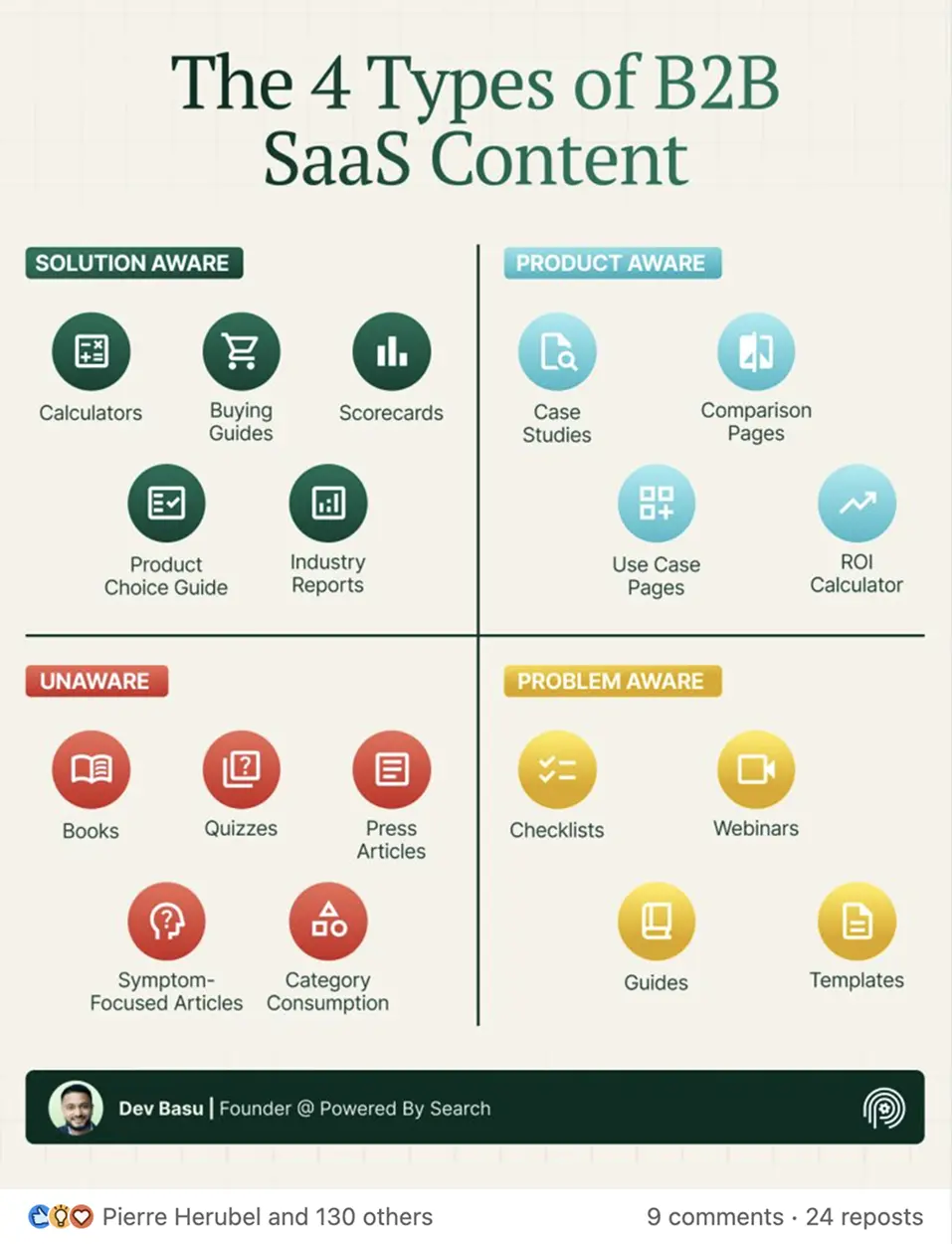 The 4 Types of B2B SaaS Content

SOLUTION AWARE

Calculators

Buying Guides

Scorecards

Product Choice Guide

Industry Reports

PRODUCT AWARE

Case Studies

Comparison Pages

Use Case Pages

ROI Calculator

UNAWARE

Books

Quizzes

Press Articles

Symptom-Focused Articles

Category Consumption

PROBLEM AWARE

Checklists

Webinars

Guides

Templates

Dev Basu | Founder @ Powered By Search

Pierre Herubel and 130 others

9 comments · 24 reposts