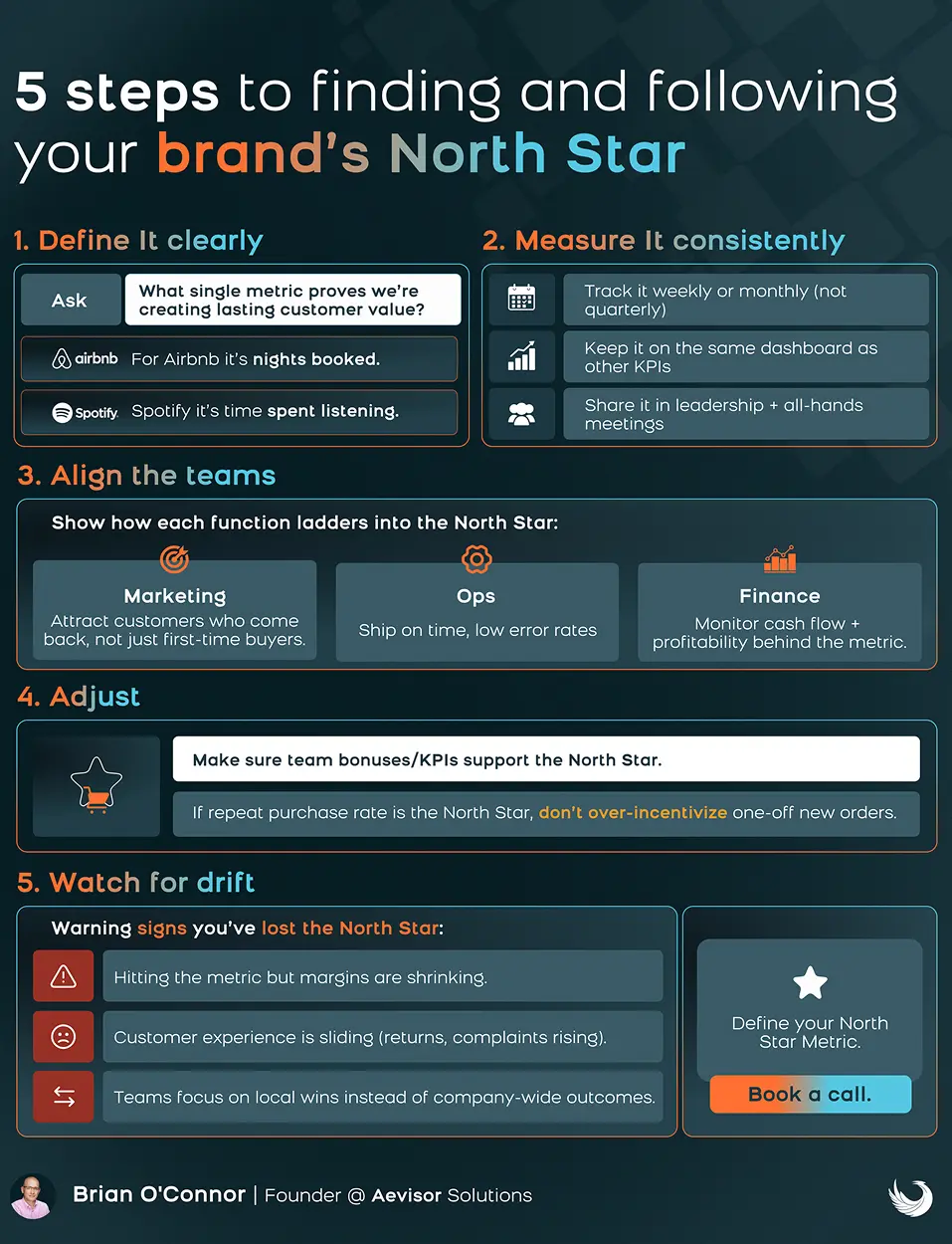 5 steps to finding and following your brand's North Star

1. Define It clearly

Ask
What single metric proves we're creating lasting customer value?

airbnb For Airbnb it's nights booked.

Spotify Spotify it's time spent listening.

2. Measure It consistently

Track it weekly or monthly (not quarterly)

Keep it on the same dashboard as other KPIs

Share it in leadership + all-hands meetings

3. Align the teams

Show how each function ladders into the North Star:

Marketing
Attract customers who come back, not just first-time buyers.

Ops
Ship on time, low error rates

Finance
Monitor cash flow + profitability behind the metric.

4. Adjust

Make sure team bonuses/KPIs support the North Star.

If repeat purchase rate is the North Star, don't over-incentivize one-off new orders.

5. Watch for drift

Warning signs you've lost the North Star:

Hitting the metric but margins are shrinking.

Customer experience is sliding (returns, complaints rising).

Teams focus on local wins instead of company-wide outcomes.

Define your North Star Metric.

Book a call.

Brian O'Connor | Founder @ Aevisor Solutions