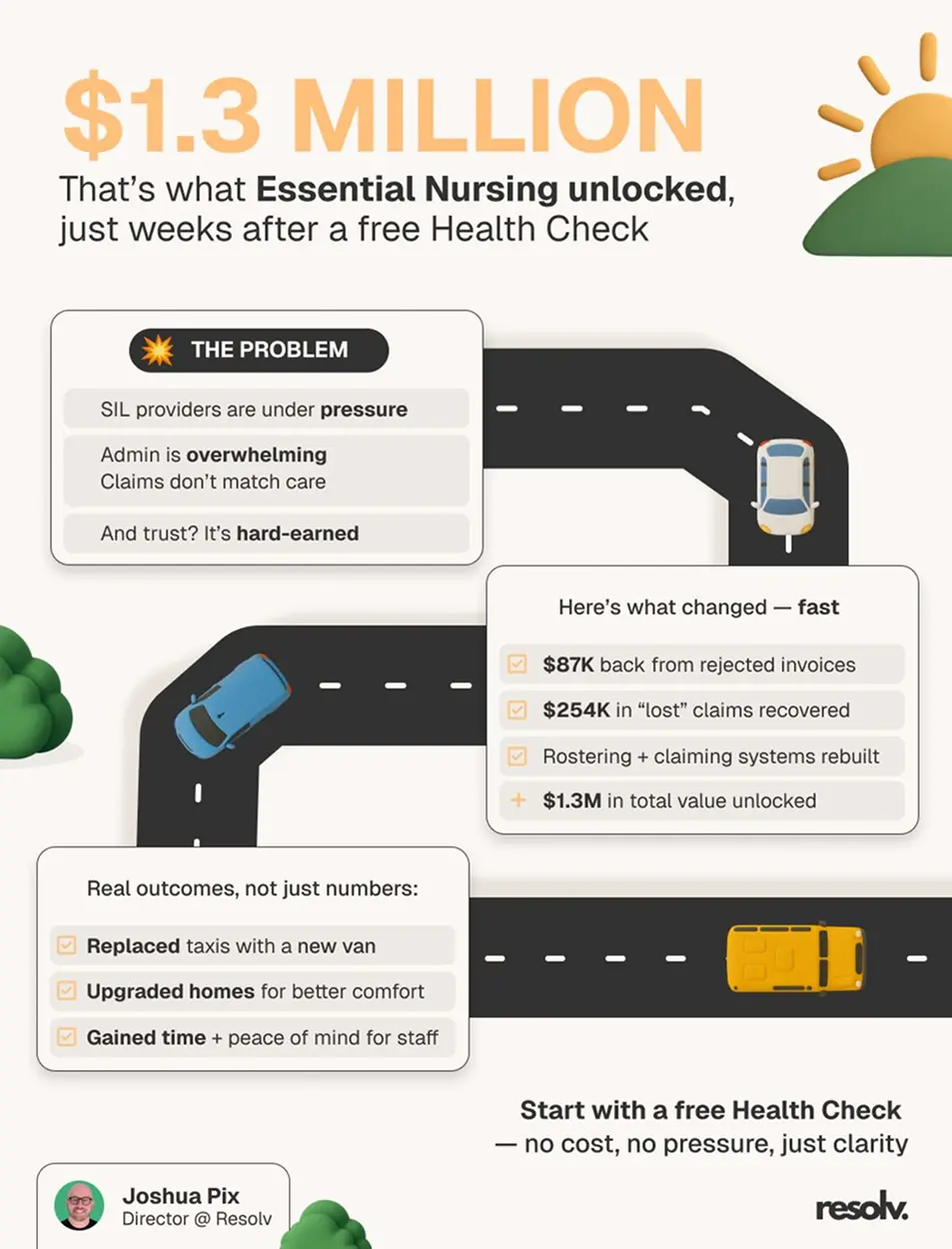 $1.3 MILLION

That's what Essential Nursing unlocked, just weeks after a free Health Check

THE PROBLEM

SIL providers are under pressure

Admin is overwhelming
Claims don't match care

And trust? It's hard-earned

Here's what changed — fast

$87K back from rejected invoices

$254K in "lost" claims recovered

Rostering + claiming systems rebuilt

+ $1.3M in total value unlocked

Real outcomes, not just numbers:

Replaced taxis with a new van

Upgraded homes for better comfort

Gained time + peace of mind for staff

Start with a free Health Check
— no cost, no pressure, just clarity

Joshua Pix
Director @ Resolv

resolv.