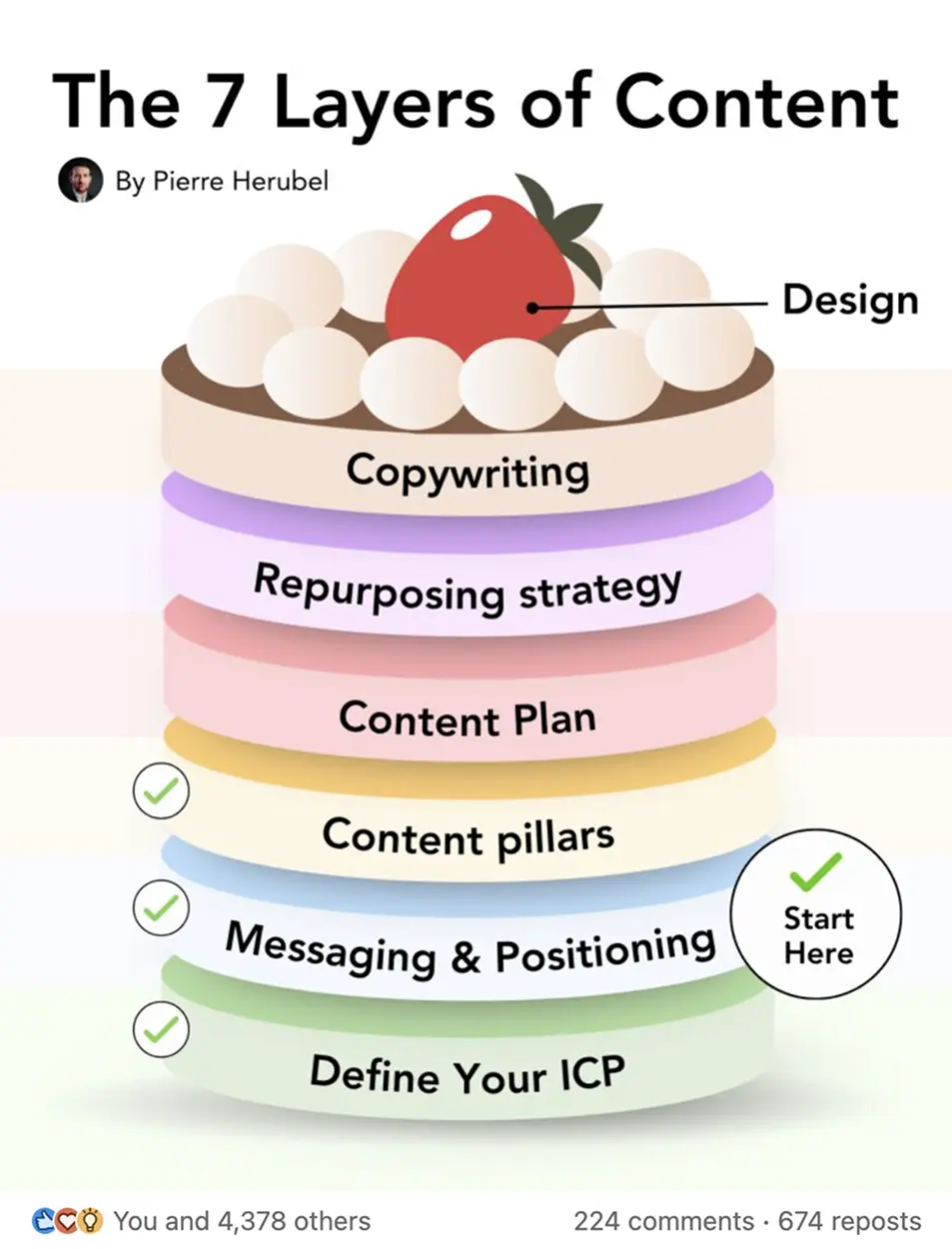 The 7 Layers of Content

By Pierre Herubel

Design

Copywriting

Repurposing strategy

Content Plan

Content pillars

Messaging & Positioning

Start Here

Define Your ICP

You and 4,378 others

224 comments · 674 reposts