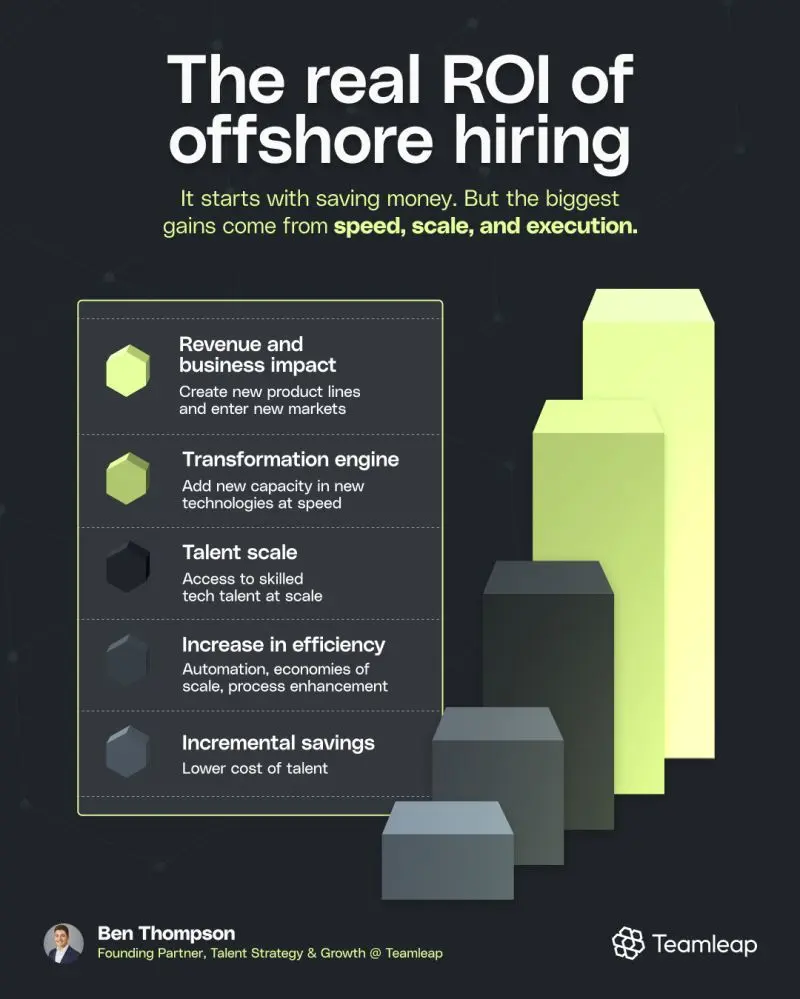 The real ROI of offshore hiring

It starts with saving money. But the biggest gains come from speed, scale, and execution.

Revenue and business impact
Create new product lines and enter new markets

Transformation engine
Add new capacity in new technologies at speed

Talent scale
Access to skilled tech talent at scale

Increase in efficiency
Automation, economies of scale, process enhancement

Incremental savings
Lower cost of talent

Ben Thompson
Founding Partner, Talent Strategy & Growth @ Teamleap

Teamleap