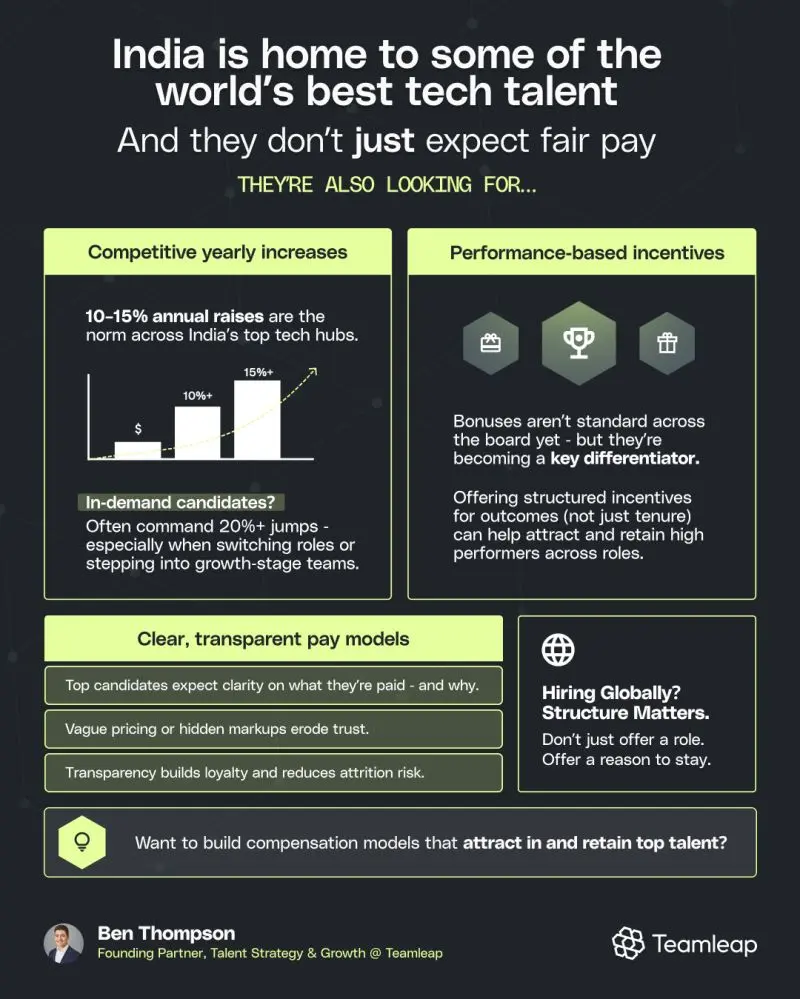 India is home to some of the world's best tech talent

And they don't just expect fair pay

THEY'RE ALSO LOOKING FOR...

Competitive yearly increases

10-15% annual raises are the norm across India's top tech hubs.

$

10%+

15%+

In-demand candidates?

Often command 20%+ jumps - especially when switching roles or stepping into growth-stage teams.

Performance-based incentives

Bonuses aren't standard across the board yet - but they're becoming a key differentiator.

Offering structured incentives for outcomes (not just tenure) can help attract and retain high performers across roles.

Clear, transparent pay models

Top candidates expect clarity on what they're paid - and why.

Vague pricing or hidden markups erode trust.

Transparency builds loyalty and reduces attrition risk.

Hiring Globally? Structure Matters.

Don't just offer a role. Offer a reason to stay.

Want to build compensation models that attract in and retain top talent?

Ben Thompson

Founding Partner, Talent Strategy & Growth @ Teamleap

Teamleap