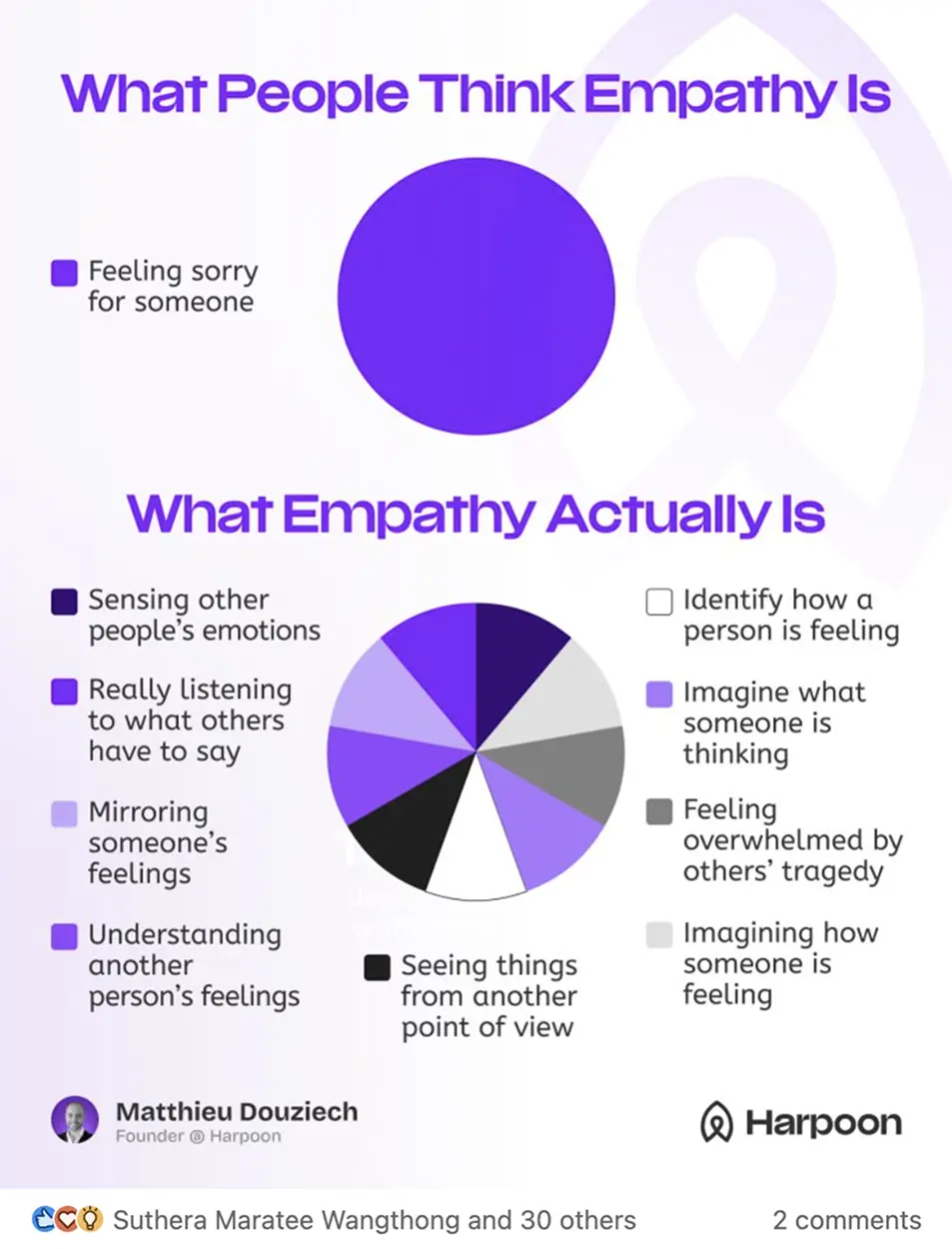 What People Think Empathy Is

Feeling sorry for someone

What Empathy Actually Is

Sensing other people's emotions

Really listening to what others have to say

Mirroring someone's feelings

Understanding another person's feelings

Seeing things from another point of view

Identify how a person is feeling

Imagine what someone is thinking

Feeling overwhelmed by others' tragedy

Imagining how someone is feeling

Matthieu Douziech
Founder @ Harpoon

Harpoon

Suthera Maratee Wangthong and 30 others

2 comments