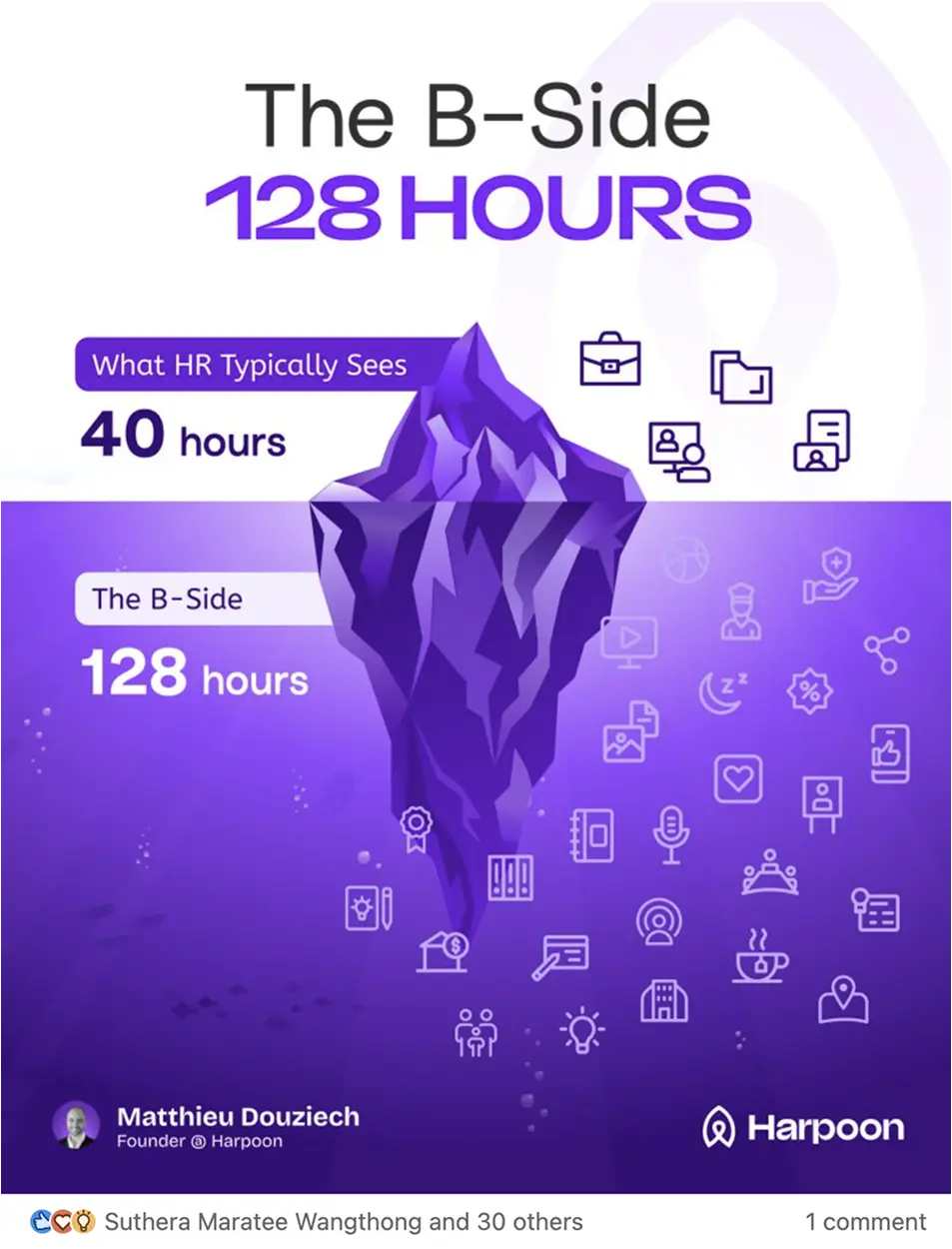 The B-Side
128 HOURS

What HR Typically Sees
40 hours

The B-Side
128 hours

Matthieu Douziech
Founder @ Harpoon

Harpoon

Suthera Maratee Wangthong and 30 others

1 comment