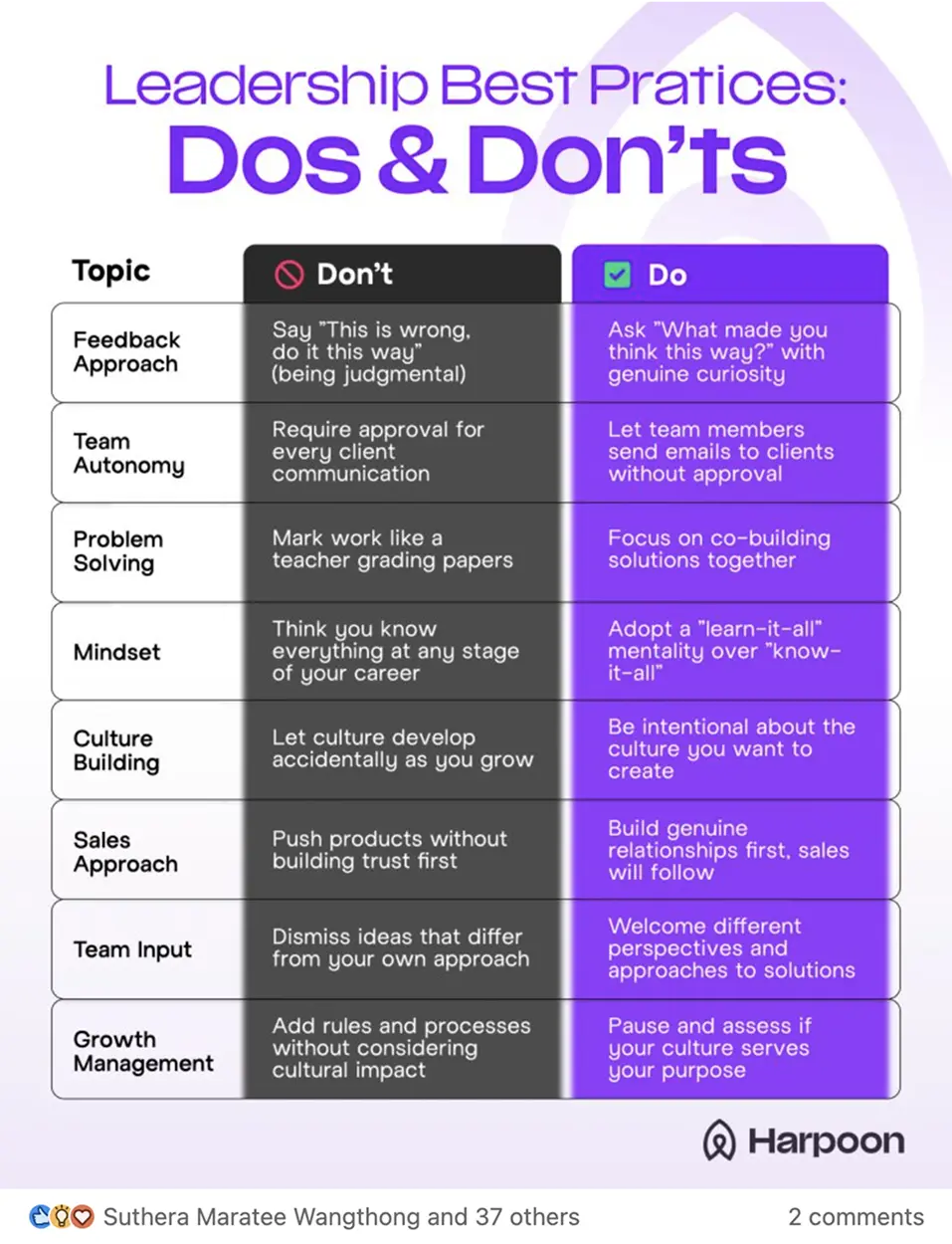 Leadership Best Pratices:
Dos & Don'ts

| Topic | Don't | Do |
|---|---|---|
| Feedback Approach | Say "This is wrong, do it this way" (being judgmental) | Ask "What made you think this way?" with genuine curiosity |
| Team Autonomy | Require approval for every client communication | Let team members send emails to clients without approval |
| Problem Solving | Mark work like a teacher grading papers | Focus on co-building solutions together |
| Mindset | Think you know everything at any stage of your career | Adopt a "learn-it-all" mentality over "know-it-all" |
| Culture Building | Let culture develop accidentally as you grow | Be intentional about the culture you want to create |
| Sales Approach | Push products without building trust first | Build genuine relationships first, sales will follow |
| Team Input | Dismiss ideas that differ from your own approach | Welcome different perspectives and approaches to solutions |
| Growth Management | Add rules and processes without considering cultural impact | Pause and assess if your culture serves your purpose |

Harpoon

Suthera Maratee Wangthong and 37 others
2 comments