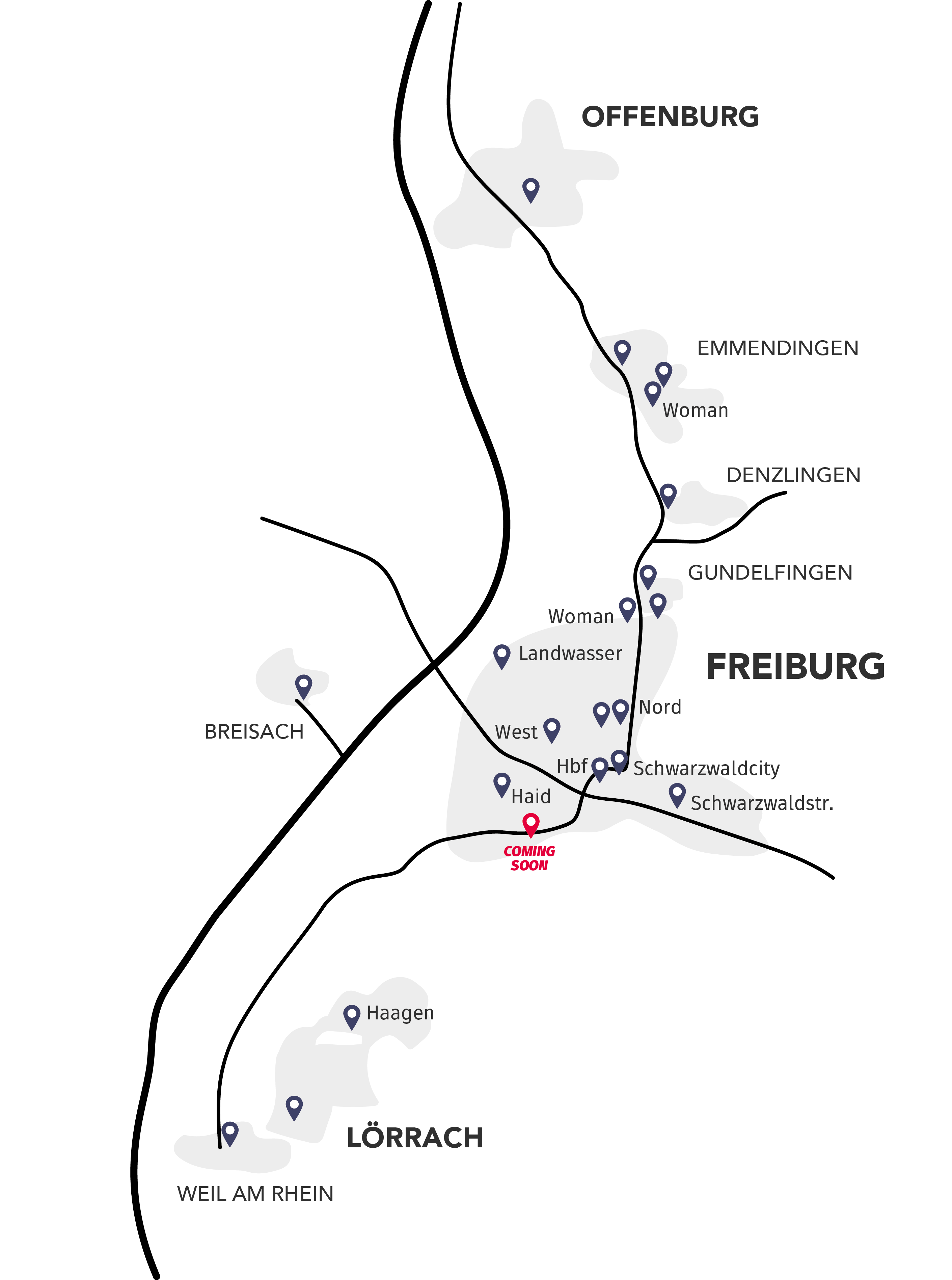 OFFENBURG

EMMENDINGEN

Woman

DENZLINGEN

GUNDELFINGEN

Woman

Landwasser

FREIBURG

BREISACH

Nord

West

Hbf

Schwarzwaldcity

Haid

Schwarzwaldstr.

COMING SOON

Haagen

LÖRRACH

WEIL AM RHEIN