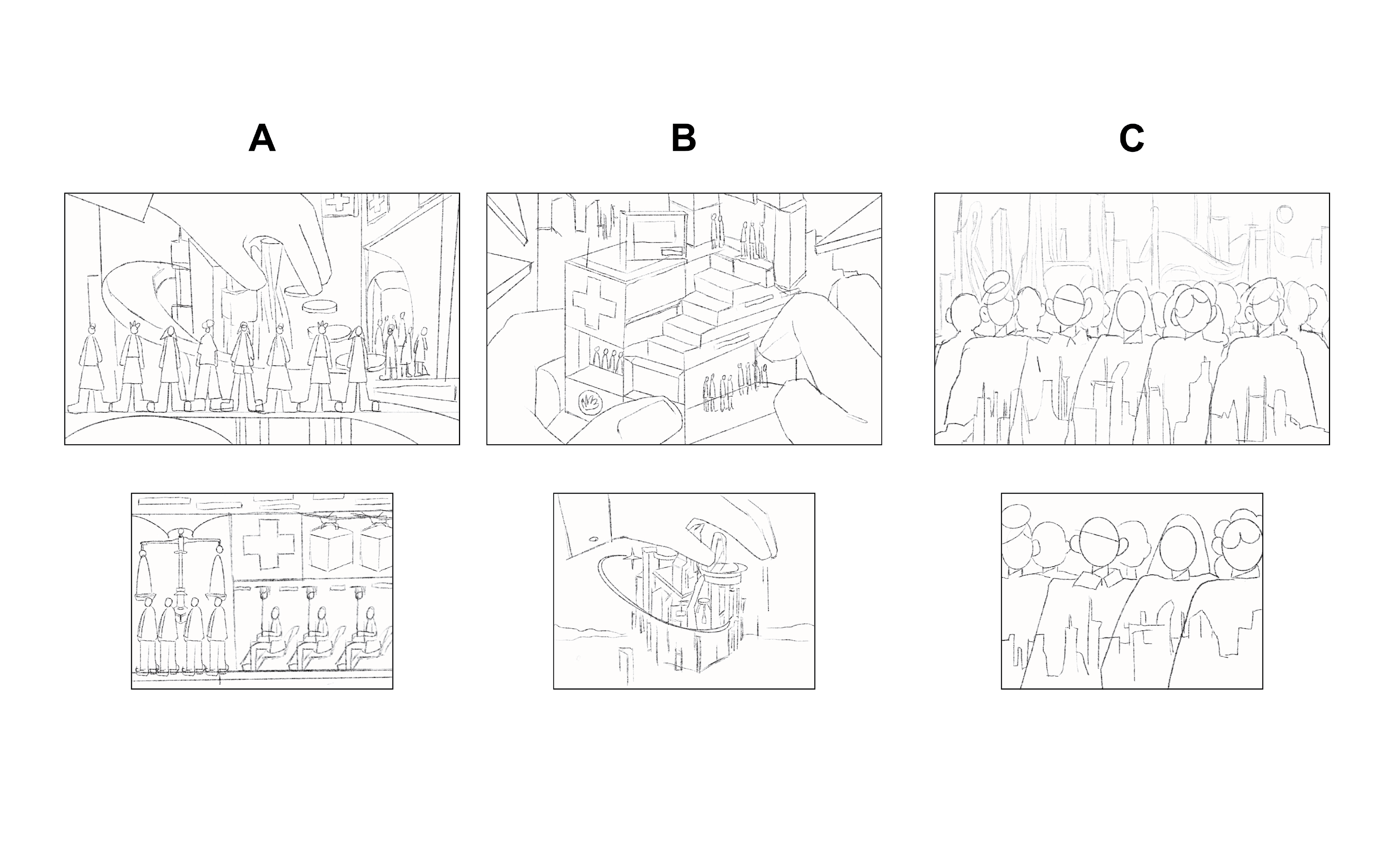 A

B

C