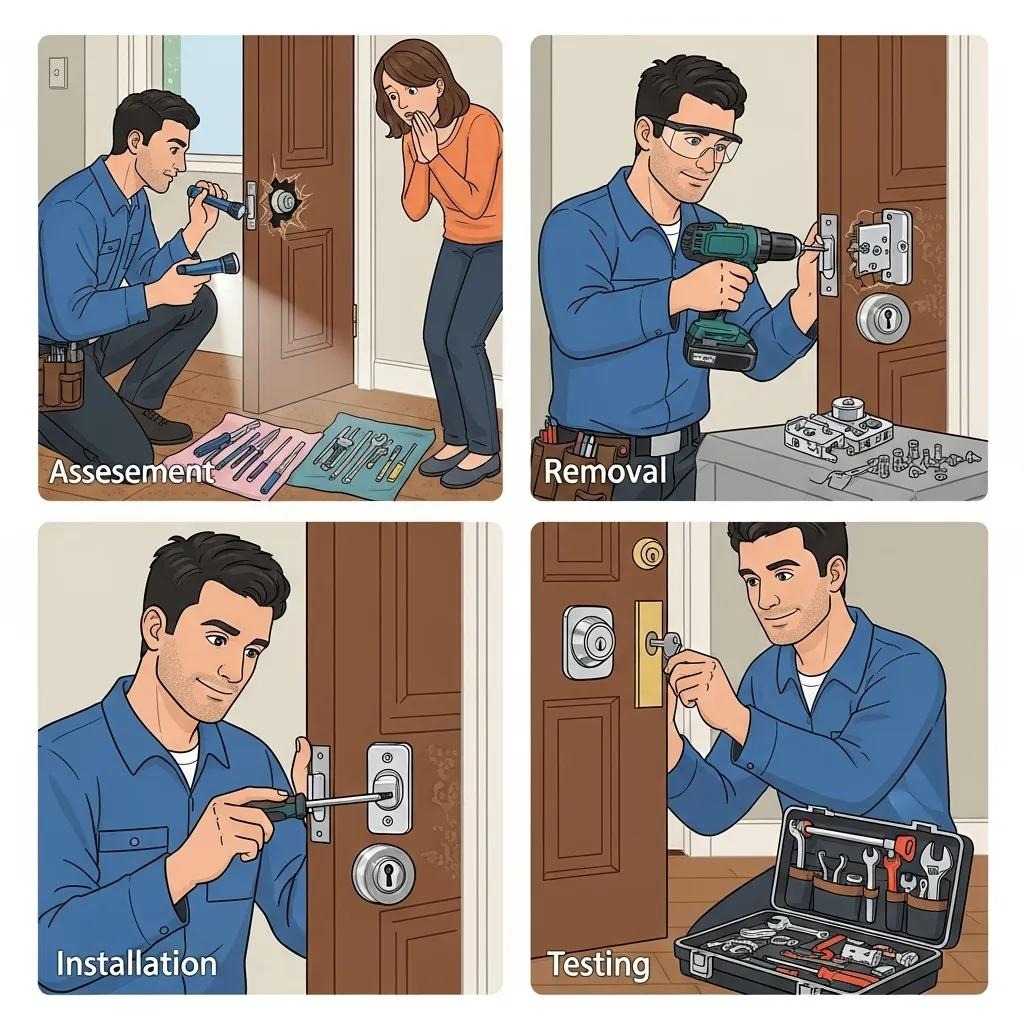 Assesement

Removal

Installation

Testing