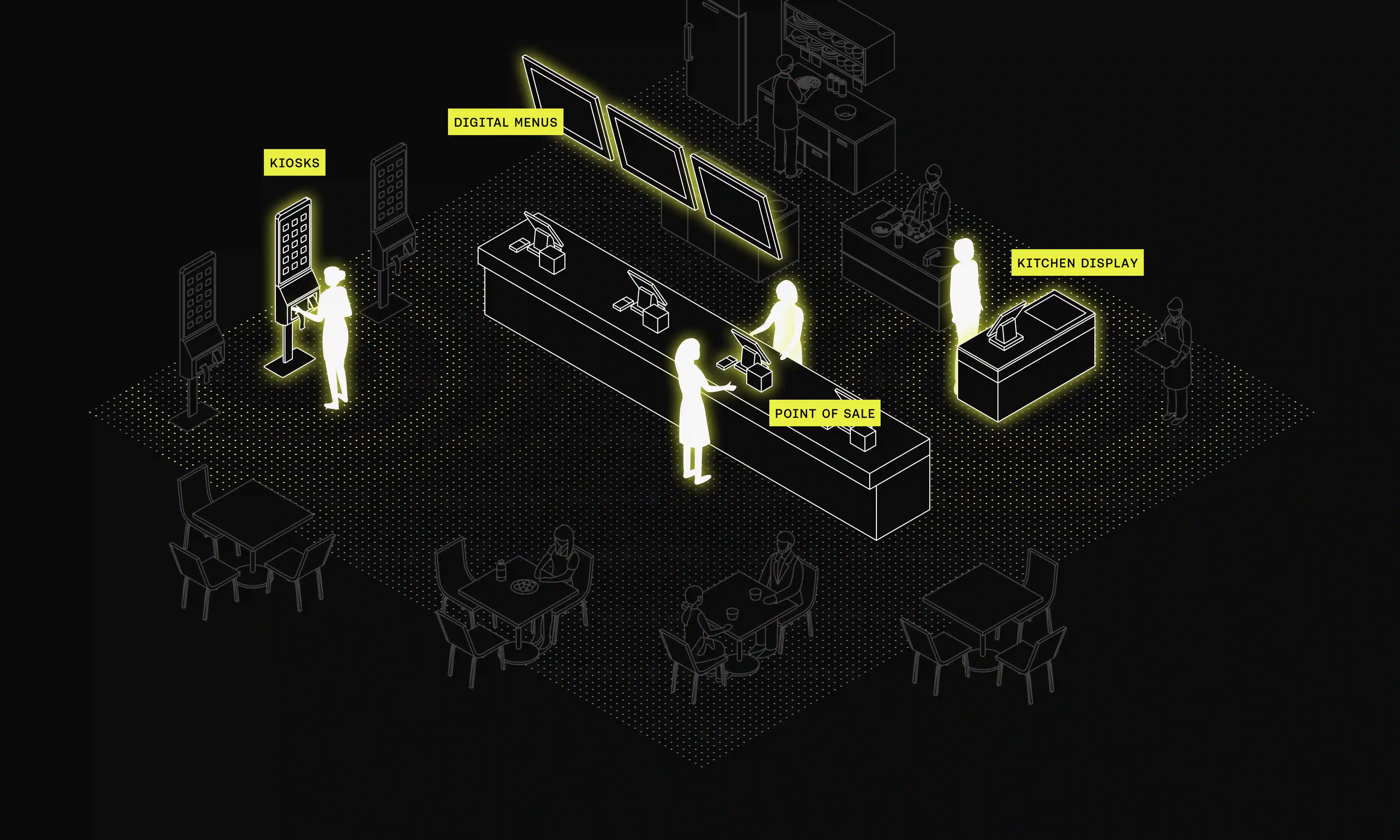 DIGITAL MENUS

KIOSKS

KITCHEN DISPLAY

POINT OF SALE