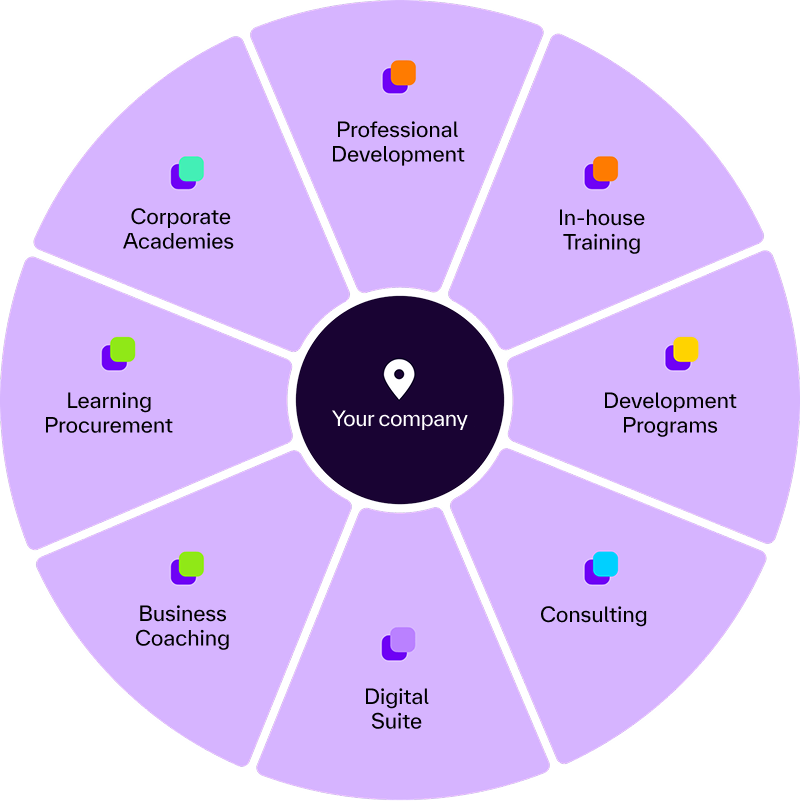 Professional Development

In-house Training

Development Programs

Consulting

Digital Suite

Business Coaching

Learning Procurement

Corporate Academies

Your company