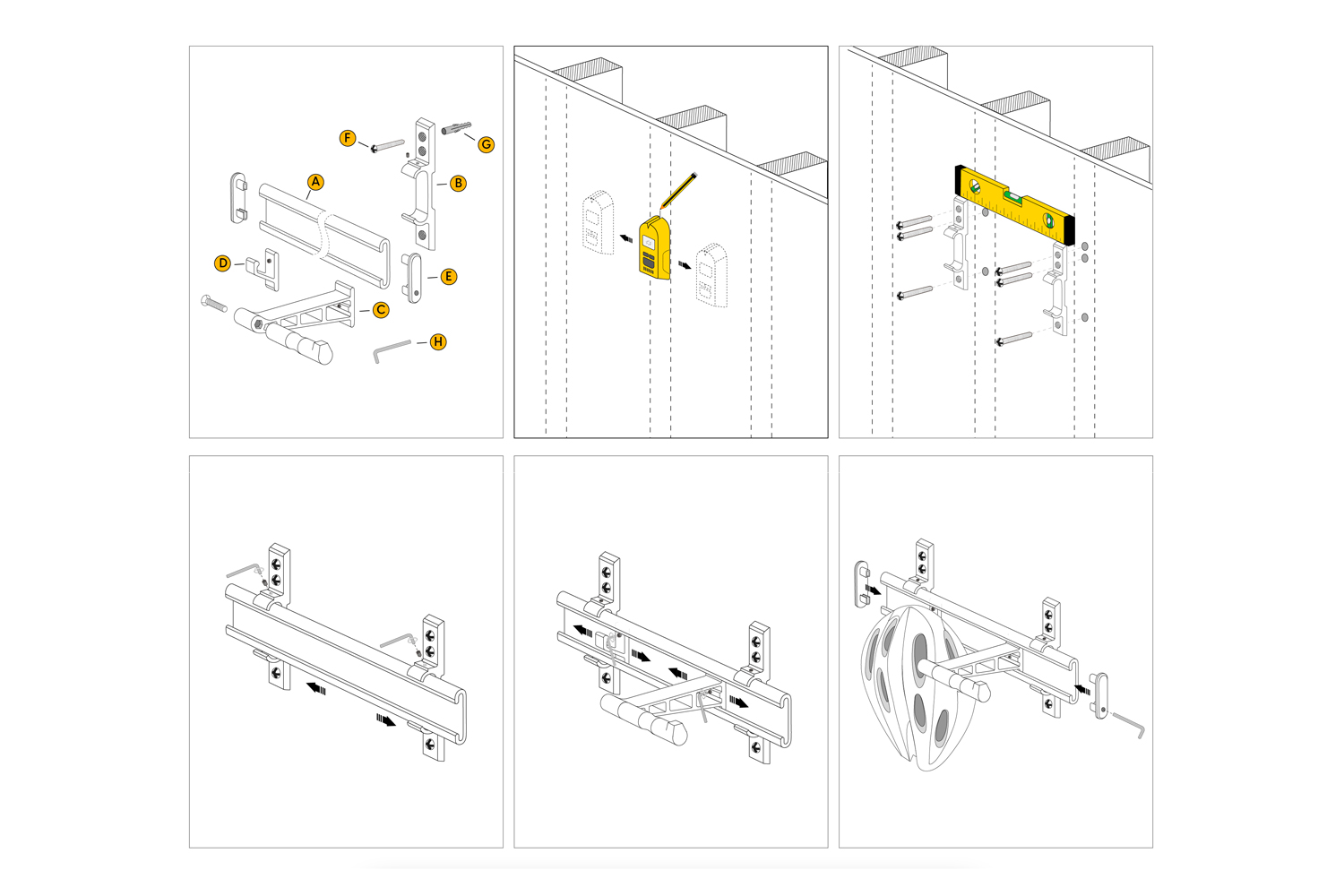 F
G
A
B
D
E
C
H