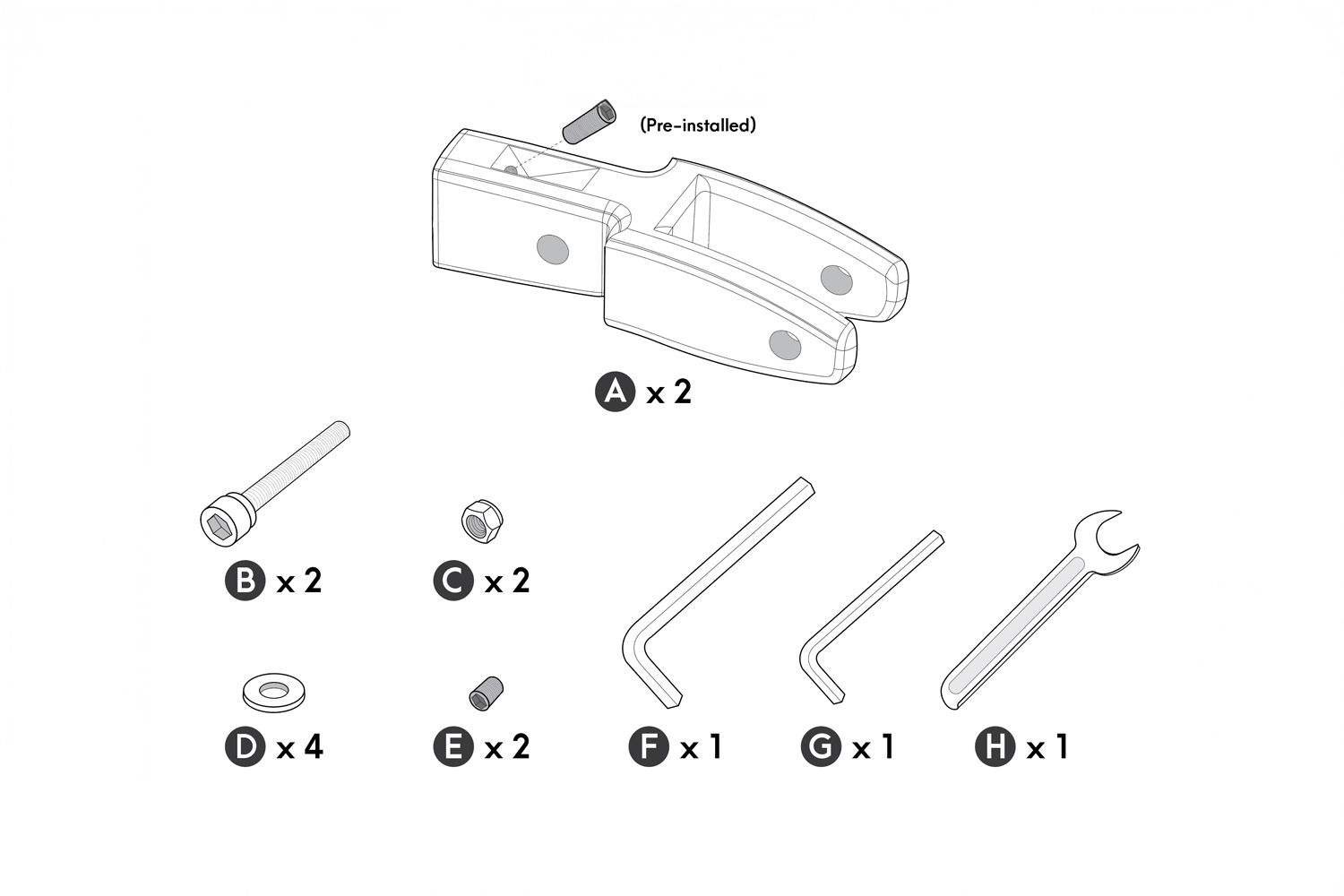 (Pre-installed)

A x 2

B x 2

C x 2

D x 4

E x 2

F x 1

G x 1

H x 1