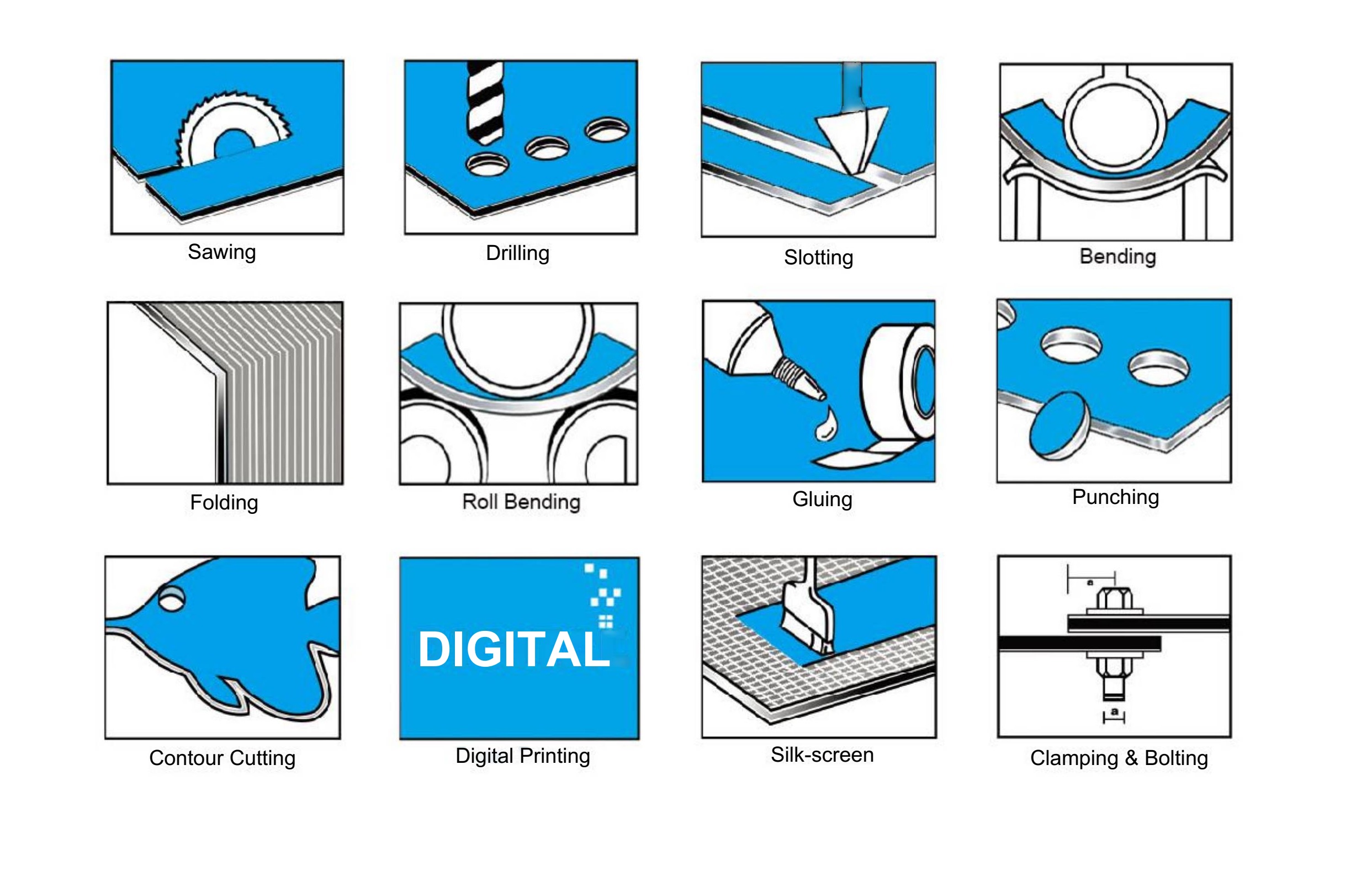 Sawing

Drilling

Slotting

Bending

Folding

Roll Bending

Gluing

Punching

Contour Cutting

DIGITAL

Digital Printing

Silk-screen

a

a

Clamping & Bolting