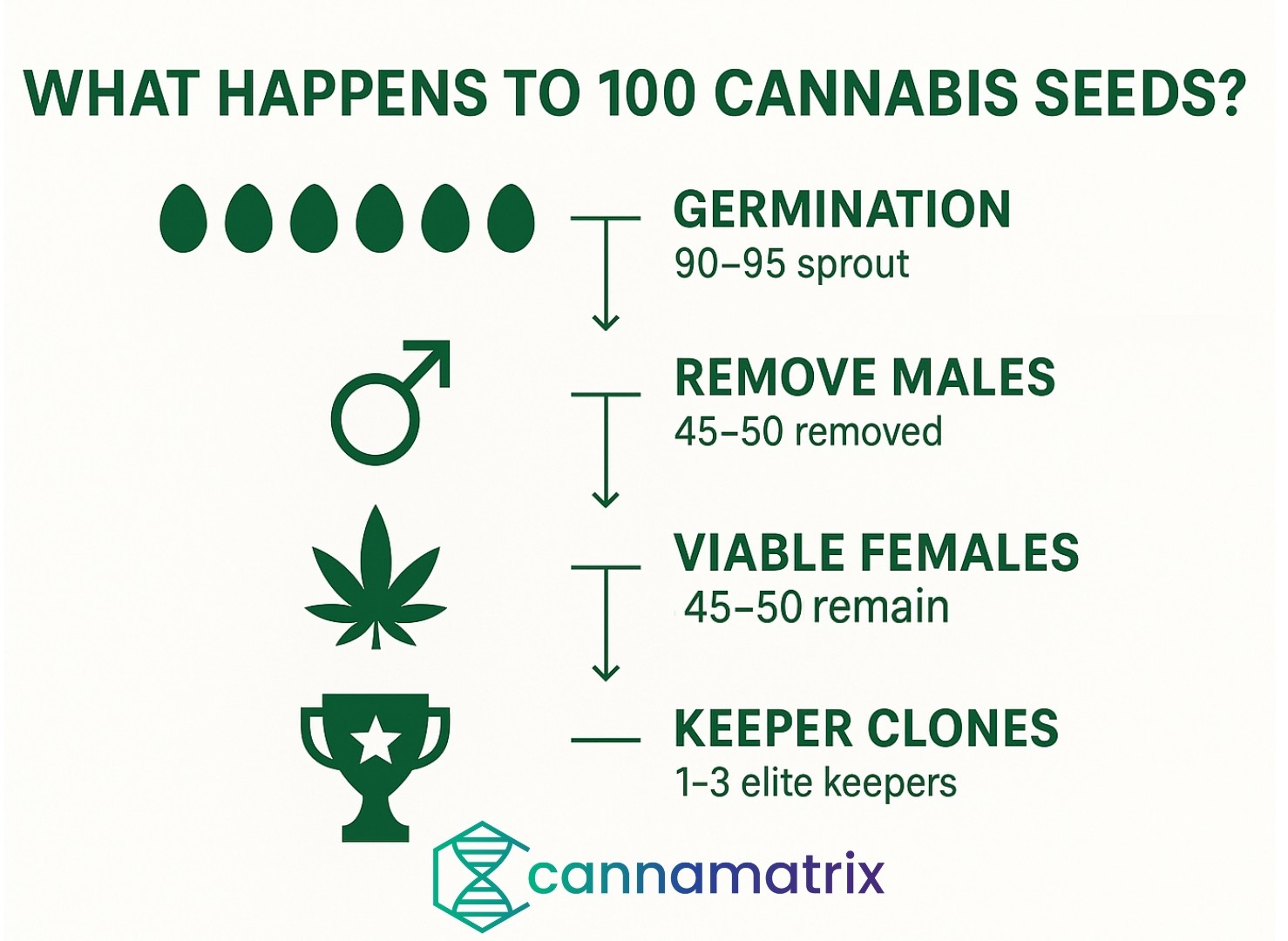 WHAT HAPPENS TO 100 CANNABIS SEEDS?

GERMINATION
90–95 sprout

REMOVE MALES
45–50 removed

VIABLE FEMALES
45–50 remain

KEEPER CLONES
1–3 elite keepers

cannamatrix