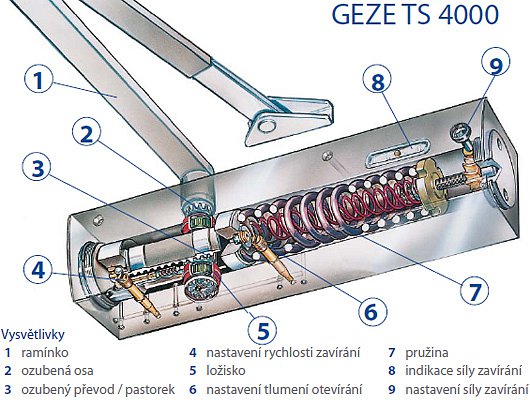 GEZE TS 4000

1

2

3

4

5

6

7

8

9

Vysvětlivky
1 ramínko
2 ozubená osa
3 ozubený převod / pastorek
4 nastavení rychlosti zavírání
5 ložisko
6 nastavení tlumení otevírání
7 pružina
8 indikace síly zavírání
9 nastavení síly zavírání