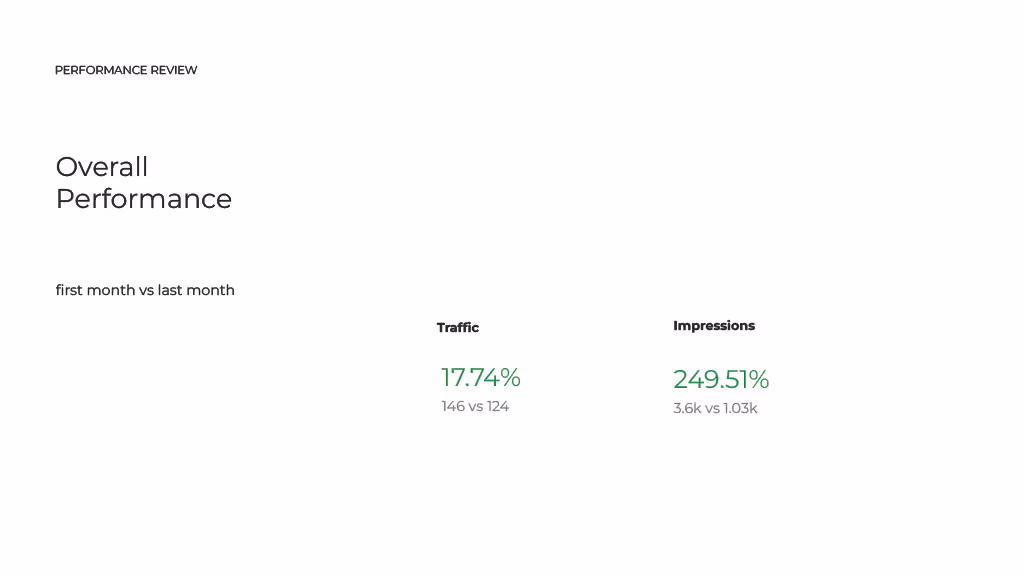 PERFORMANCE REVIEW

Overall
Performance

first month vs last month

Traffic

17.74%
146 vs 124

Impressions

249.51%
3.6k vs 1.03k