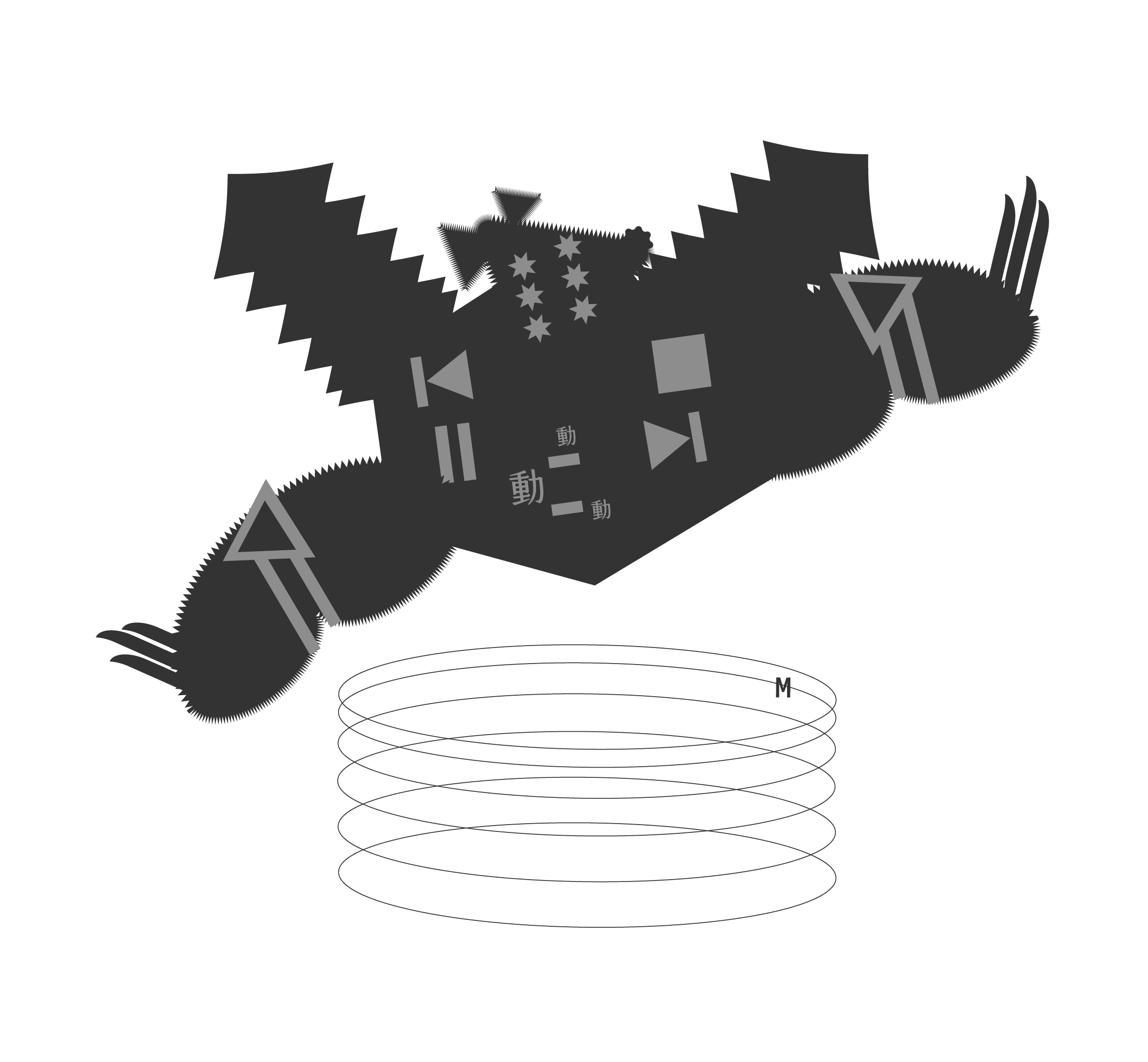 動
動
動
M