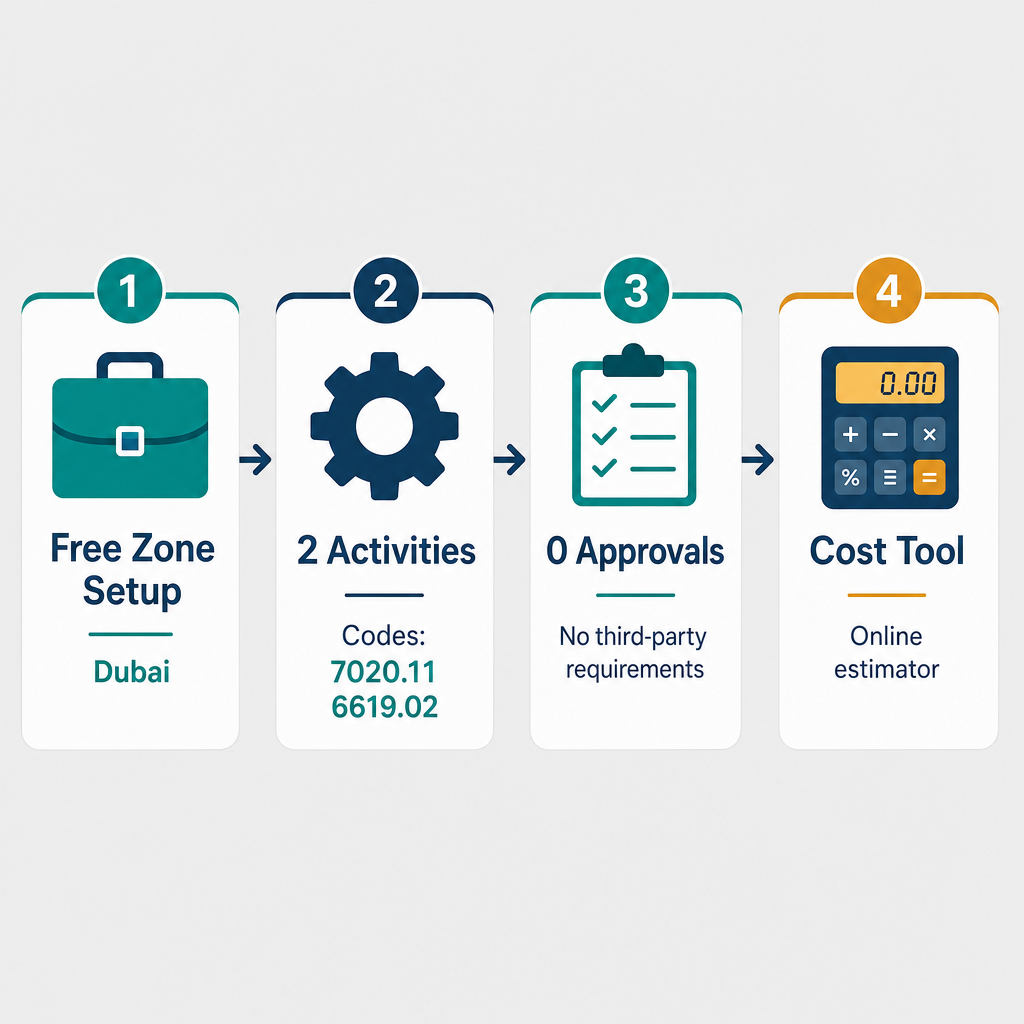 1

Free Zone Setup

Dubai

2

2 Activities

Codes:
7020.11
6619.02

3

0 Approvals

No third-party requirements

4

0.00

+ − ×
% ≡ =

Cost Tool

Online estimator