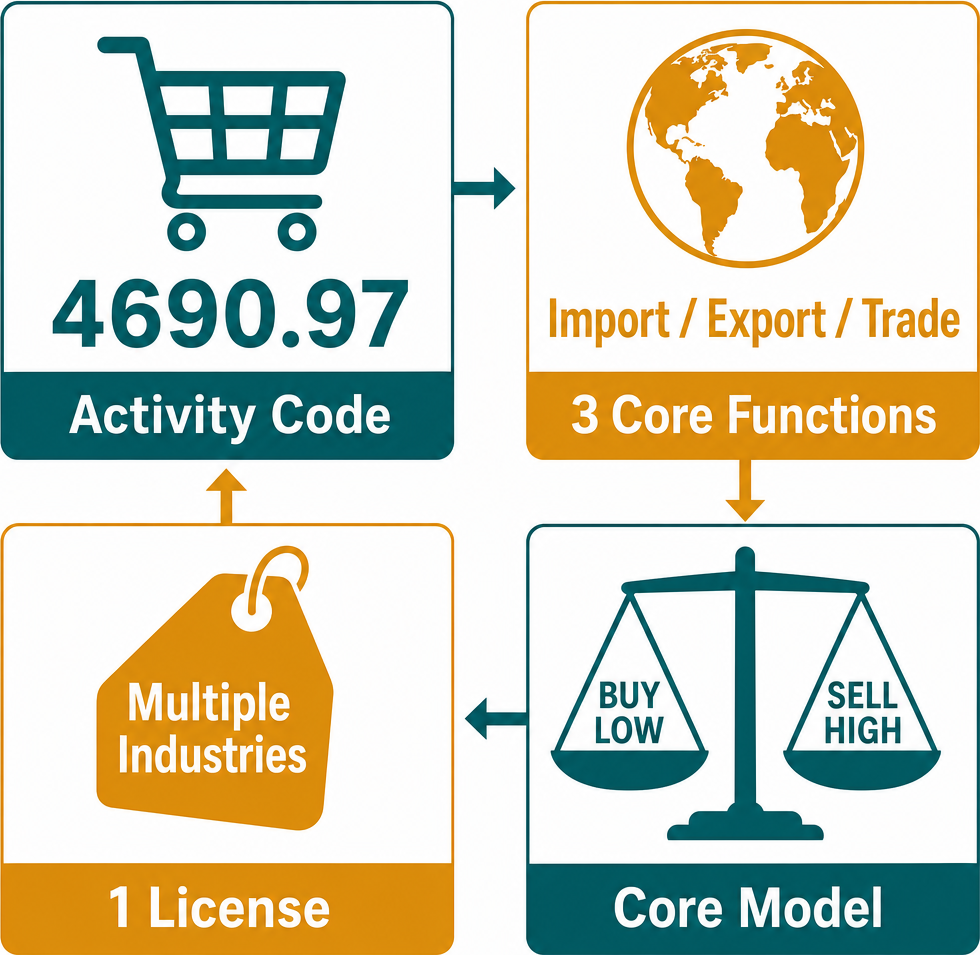 4690.97
Activity Code

Import / Export / Trade
3 Core Functions

BUY LOW
SELL HIGH
Core Model

Multiple Industries
1 License