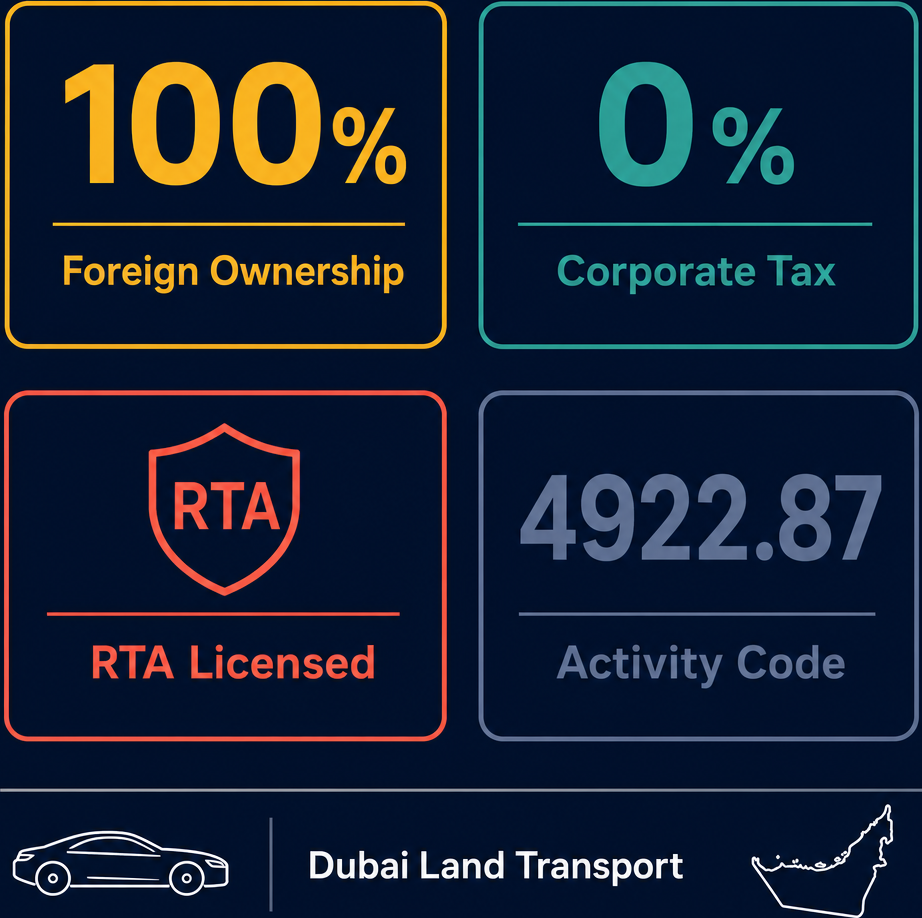 100%

Foreign Ownership

0%

Corporate Tax

RTA

RTA Licensed

4922.87

Activity Code

Dubai Land Transport