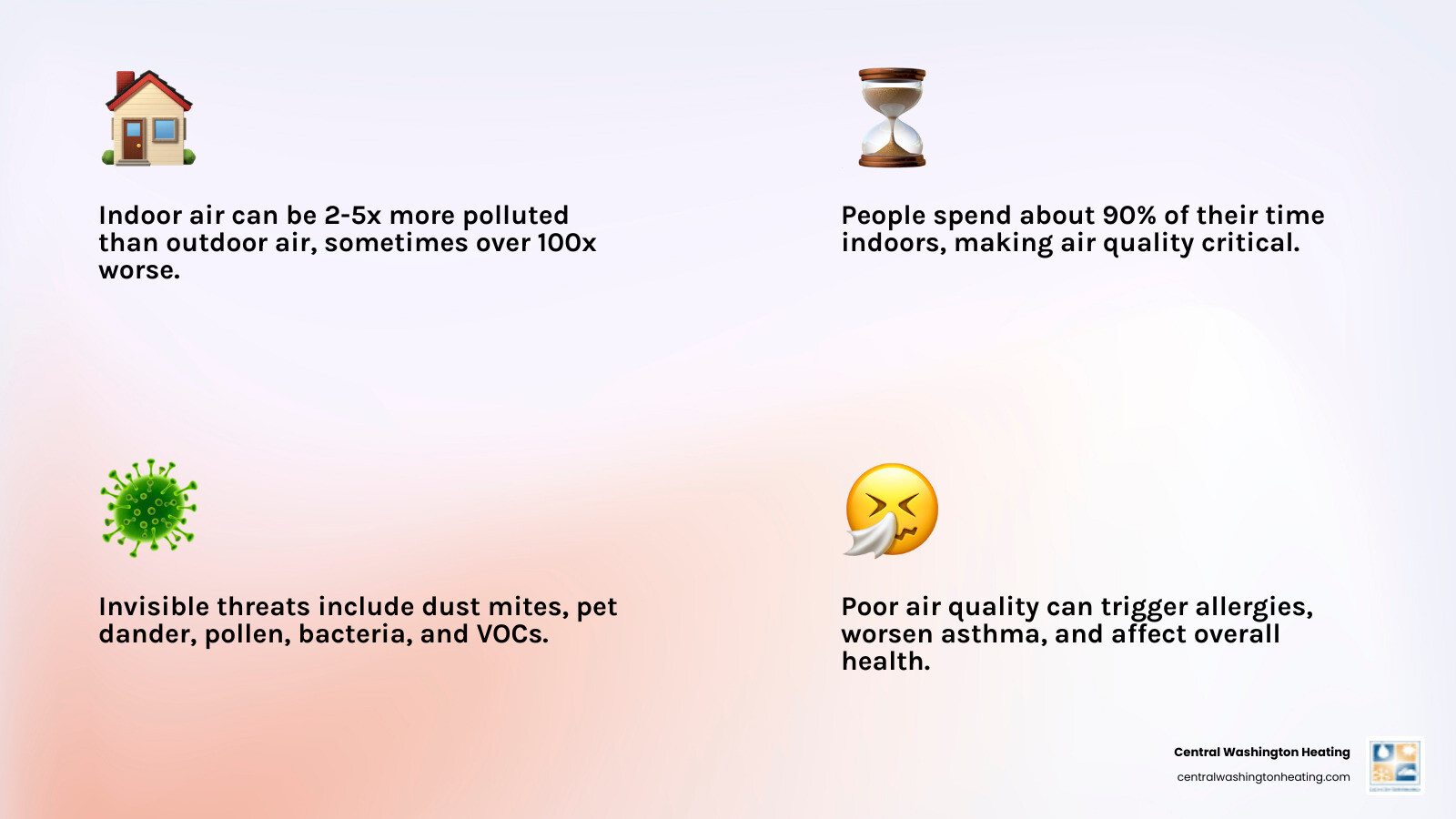 Indoor air can be 2-5x more polluted than outdoor air, sometimes over 100x worse.

People spend about 90% of their time indoors, making air quality critical.

Invisible threats include dust mites, pet dander, pollen, bacteria, and VOCs.

Poor air quality can trigger allergies, worsen asthma, and affect overall health.

Central Washington Heating
centralwashingtonheating.com