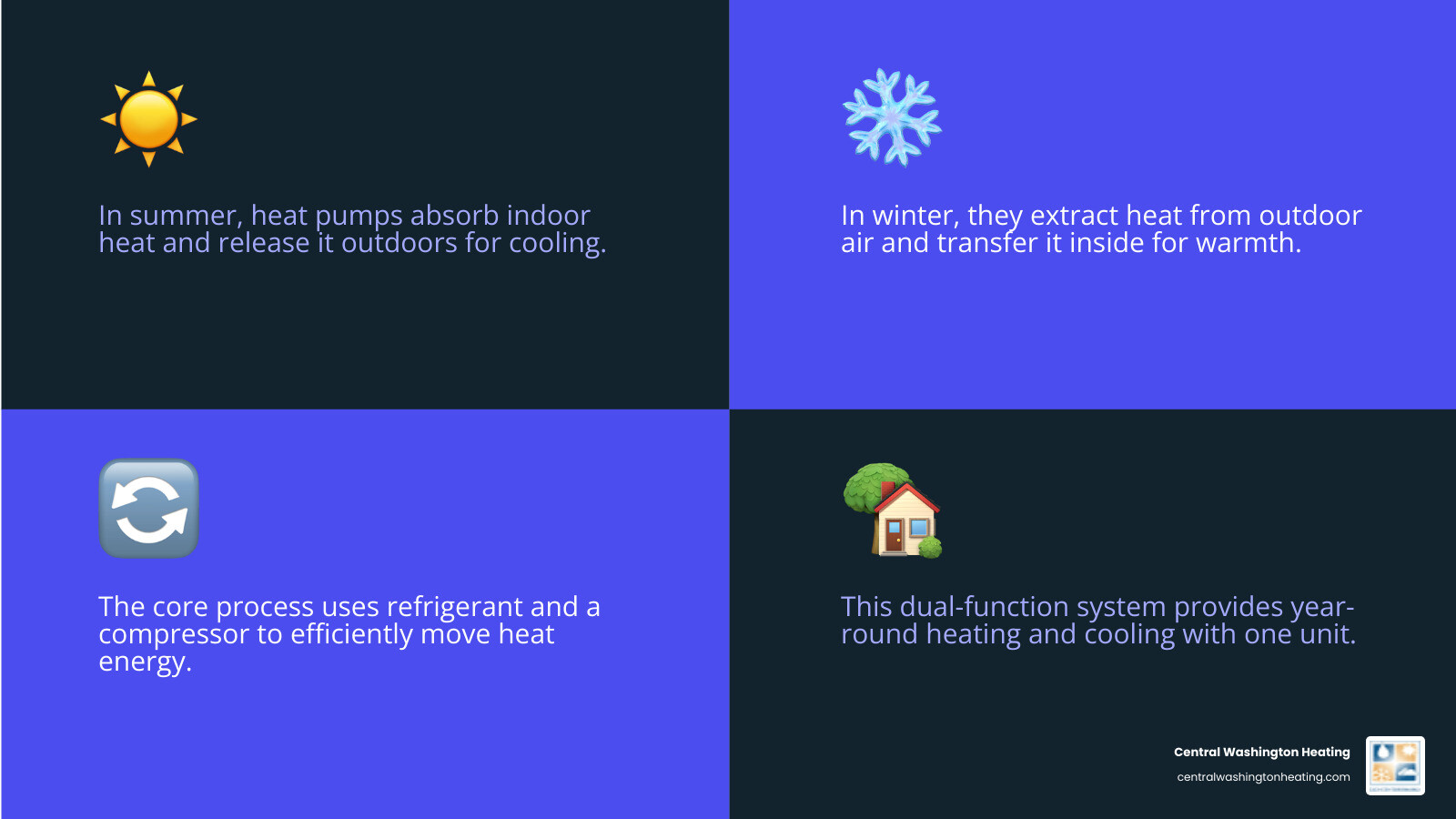 In summer, heat pumps absorb indoor heat and release it outdoors for cooling.

In winter, they extract heat from outdoor air and transfer it inside for warmth.

The core process uses refrigerant and a compressor to efficiently move heat energy.

This dual-function system provides year-round heating and cooling with one unit.

Central Washington Heating
centralwashingtonheating.com