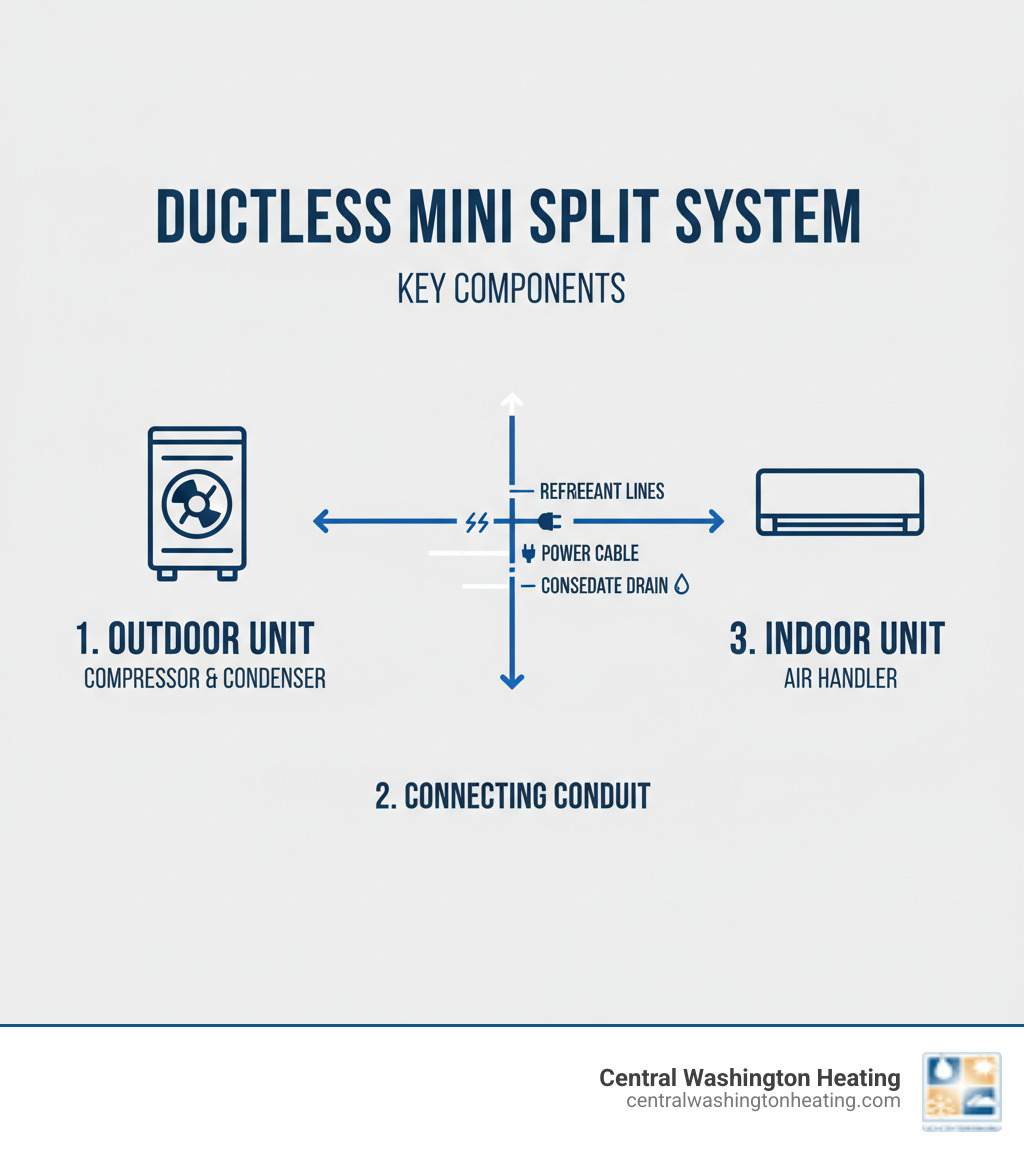 DUCTLESS MINI SPLIT SYSTEM

KEY COMPONENTS

REFREEANT LINES

POWER CABLE

CONSEDATE DRAIN

1. OUTDOOR UNIT
COMPRESSOR & CONDENSER

3. INDOOR UNIT
AIR HANDLER

2. CONNECTING CONDUIT

Central Washington Heating
centralwashingtonheating.com