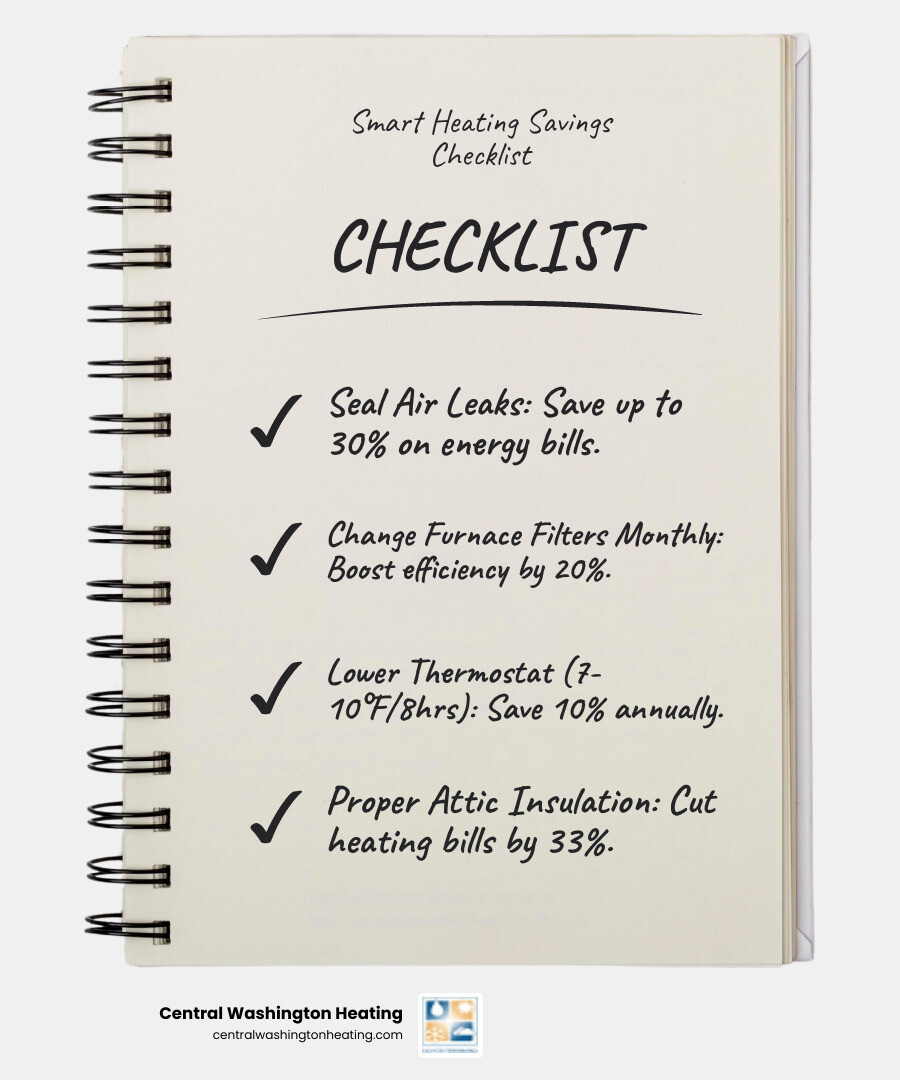 Smart Heating Savings Checklist

CHECKLIST

✓ Seal Air Leaks: Save up to 30% on energy bills.

✓ Change Furnace Filters Monthly: Boost efficiency by 20%.

✓ Lower Thermostat (7-10°F/8hrs): Save 10% annually.

✓ Proper Attic Insulation: Cut heating bills by 33%.

Central Washington Heating
centralwashingtonheating.com