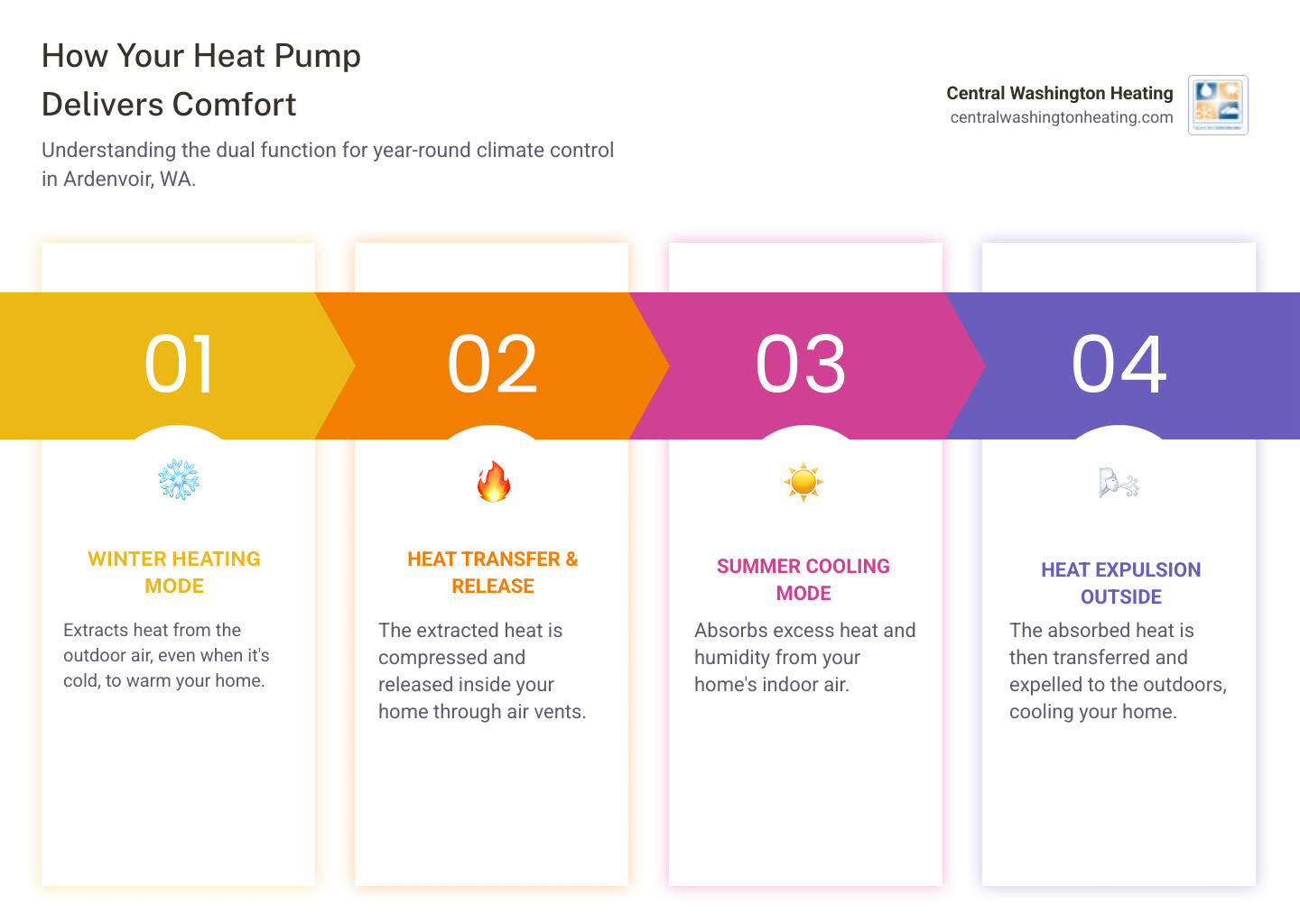 How Your Heat Pump Delivers Comfort

Understanding the dual function for year-round climate control in Ardenvoir, WA.

Central Washington Heating
centralwashingtonheating.com

01

WINTER HEATING MODE

Extracts heat from the outdoor air, even when it's cold, to warm your home.

02

HEAT TRANSFER & RELEASE

The extracted heat is compressed and released inside your home through air vents.

03

SUMMER COOLING MODE

Absorbs excess heat and humidity from your home's indoor air.

04

HEAT EXPULSION OUTSIDE

The absorbed heat is then transferred and expelled to the outdoors, cooling your home.