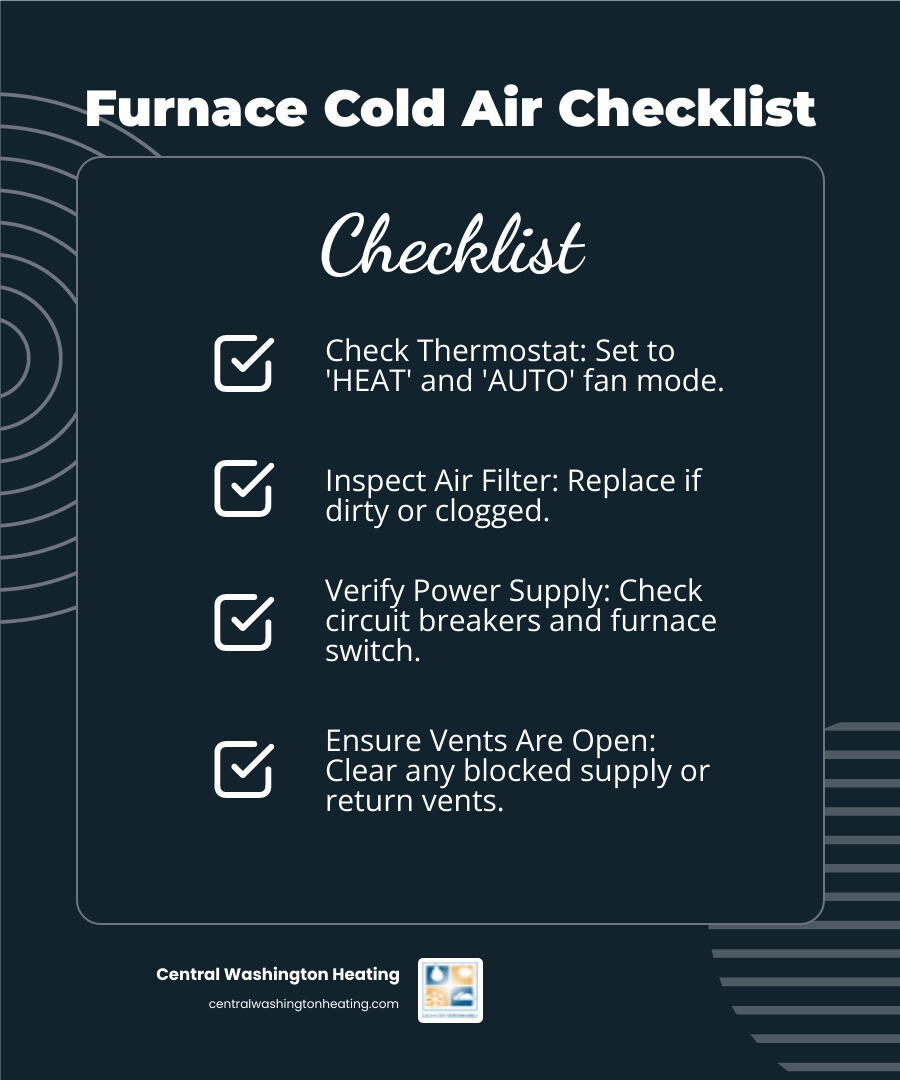 Furnace Cold Air Checklist

Checklist

Check Thermostat: Set to 'HEAT' and 'AUTO' fan mode.

Inspect Air Filter: Replace if dirty or clogged.

Verify Power Supply: Check circuit breakers and furnace switch.

Ensure Vents Are Open: Clear any blocked supply or return vents.

Central Washington Heating
centralwashingtonheating.com