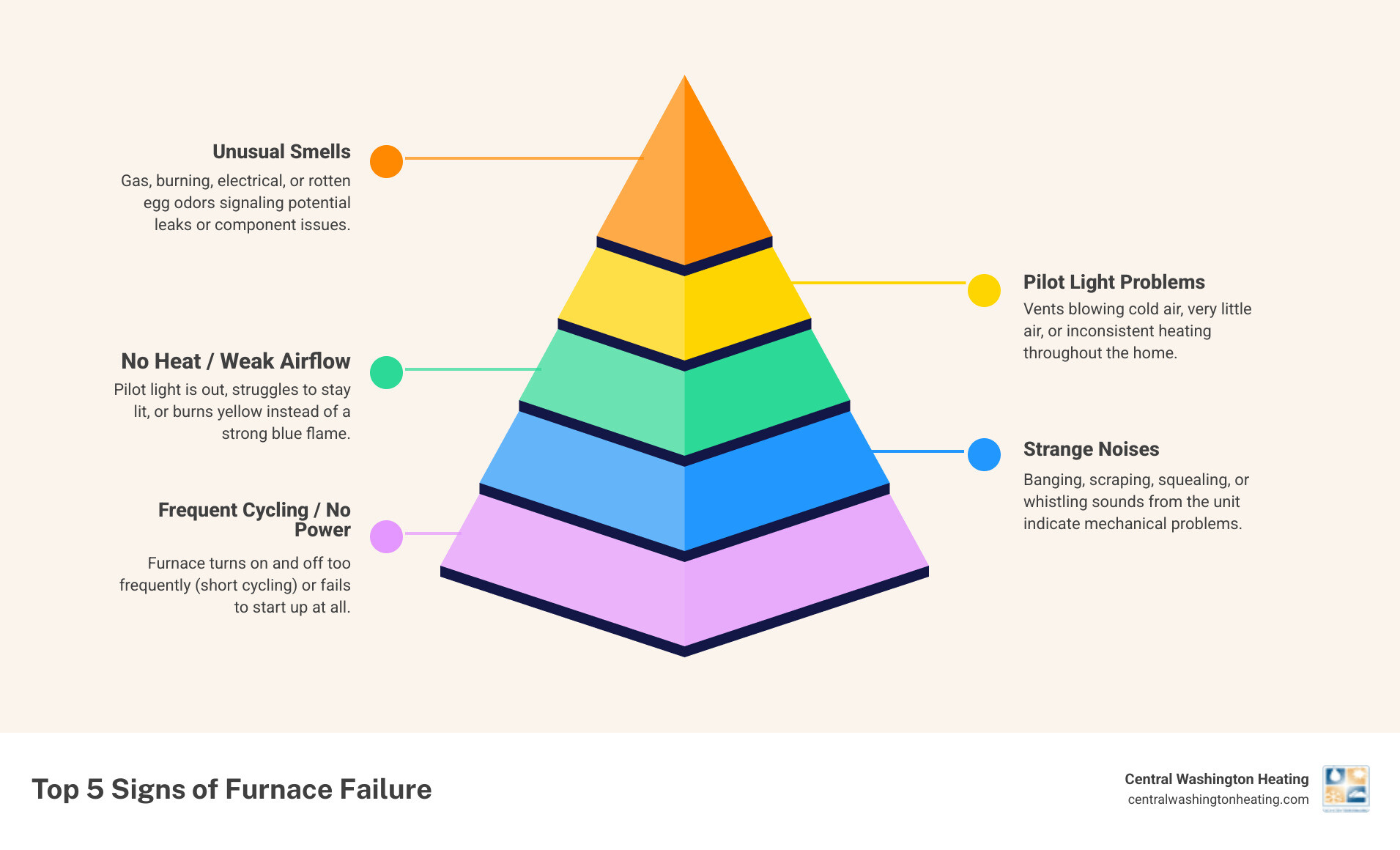 Unusual Smells

Gas, burning, electrical, or rotten egg odors signaling potential leaks or component issues.

Pilot Light Problems

Vents blowing cold air, very little air, or inconsistent heating throughout the home.

No Heat / Weak Airflow

Pilot light is out, struggles to stay lit, or burns yellow instead of a strong blue flame.

Strange Noises

Banging, scraping, squealing, or whistling sounds from the unit indicate mechanical problems.

Frequent Cycling / No Power

Furnace turns on and off too frequently (short cycling) or fails to start up at all.

Top 5 Signs of Furnace Failure

Central Washington Heating
centralwashingtonheating.com